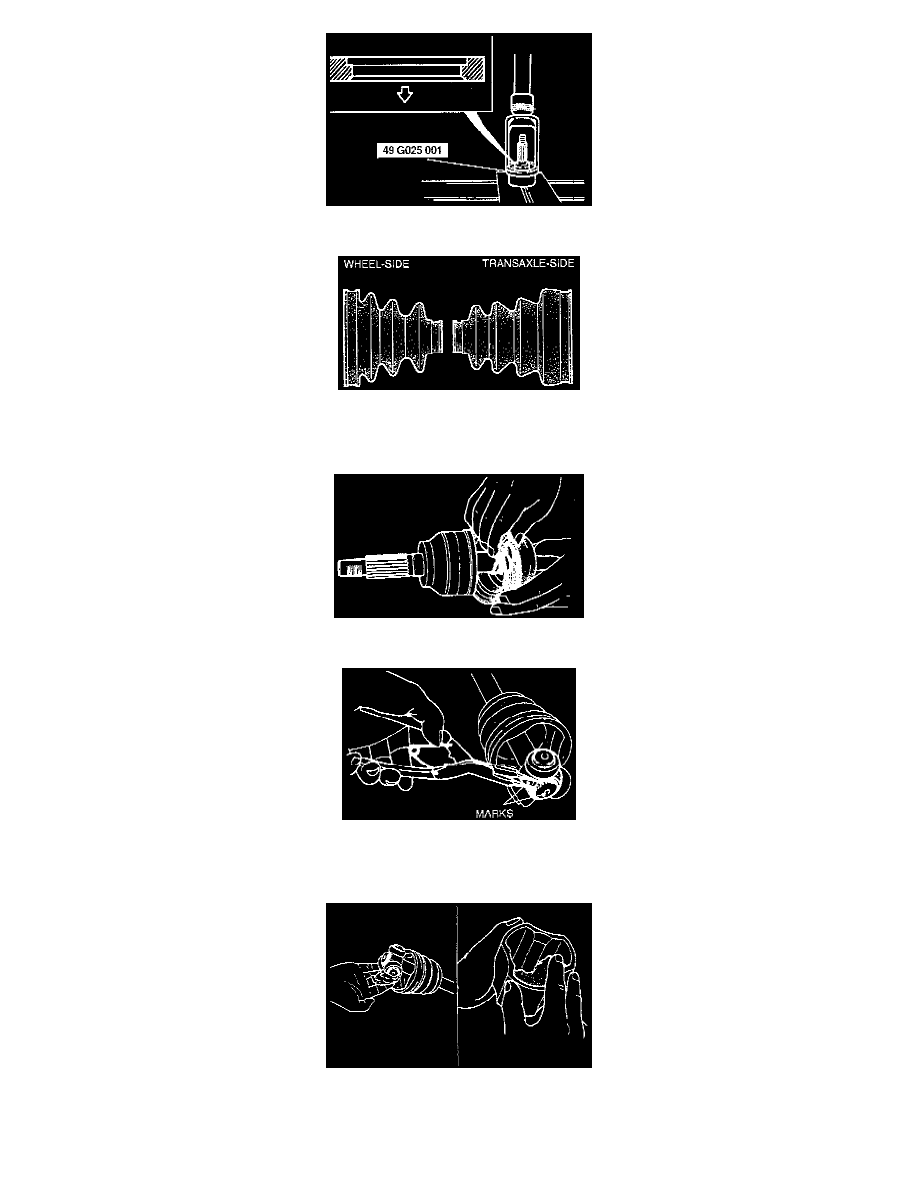 49 G025 001

WHEEL-SIDE

TRANSAXLE-SIDE

MARKS