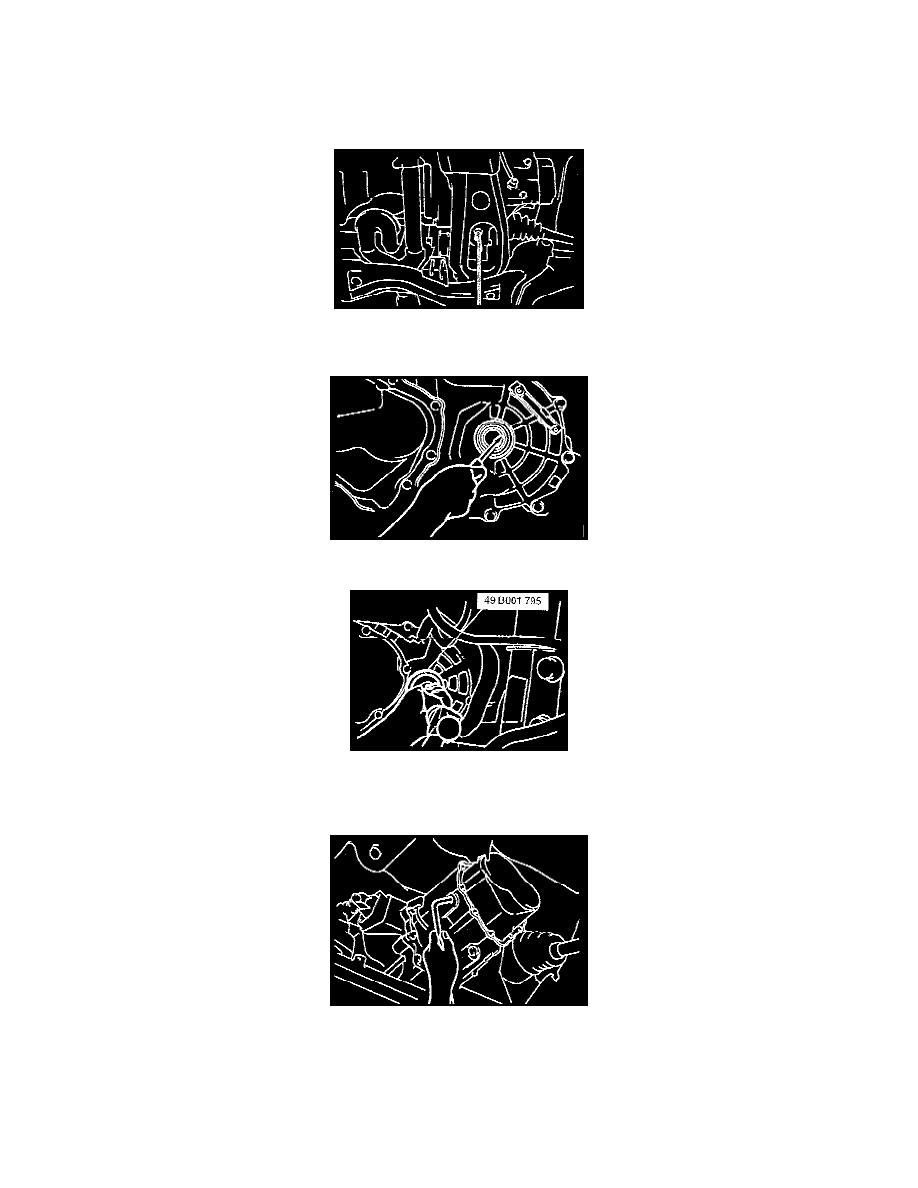 49 B001 795