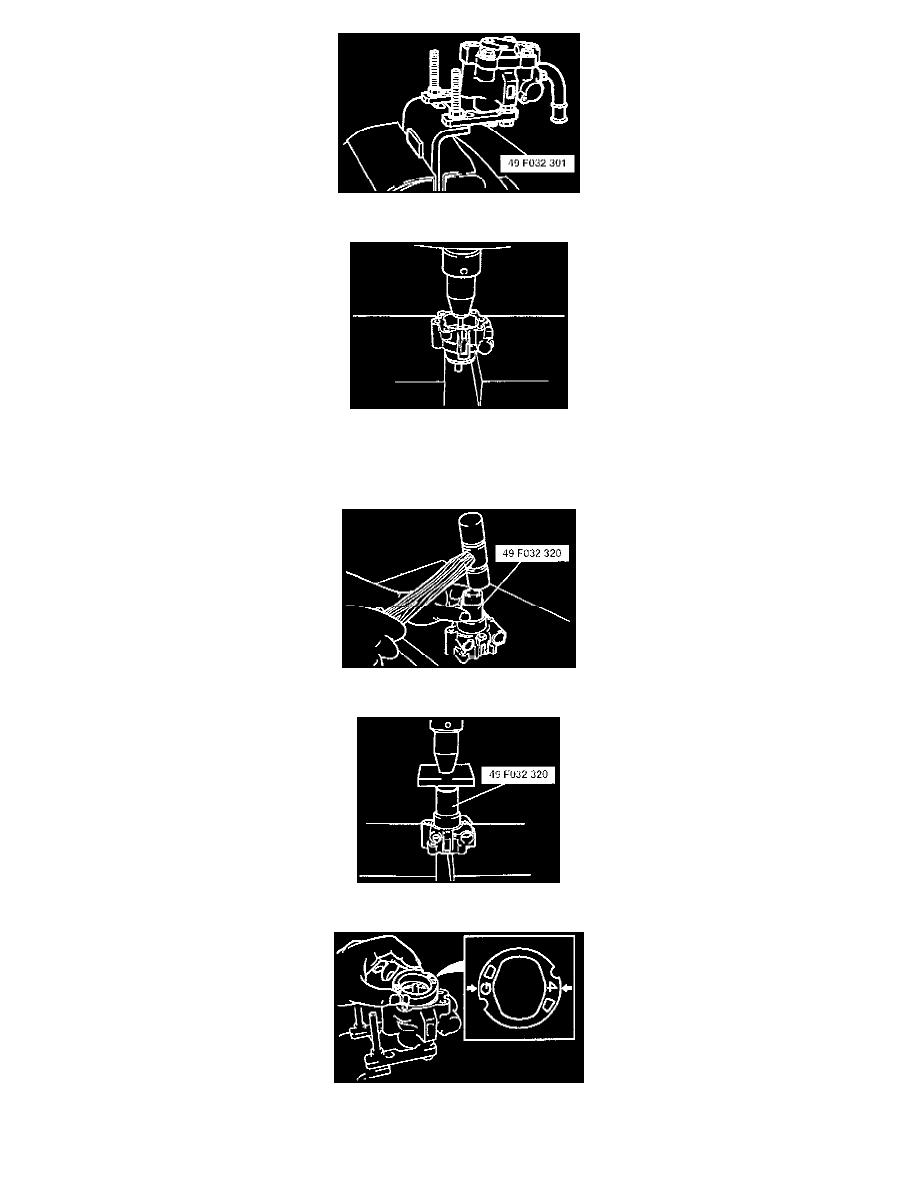 49 F032 301

49 F032 320

49 F032 320

G

4