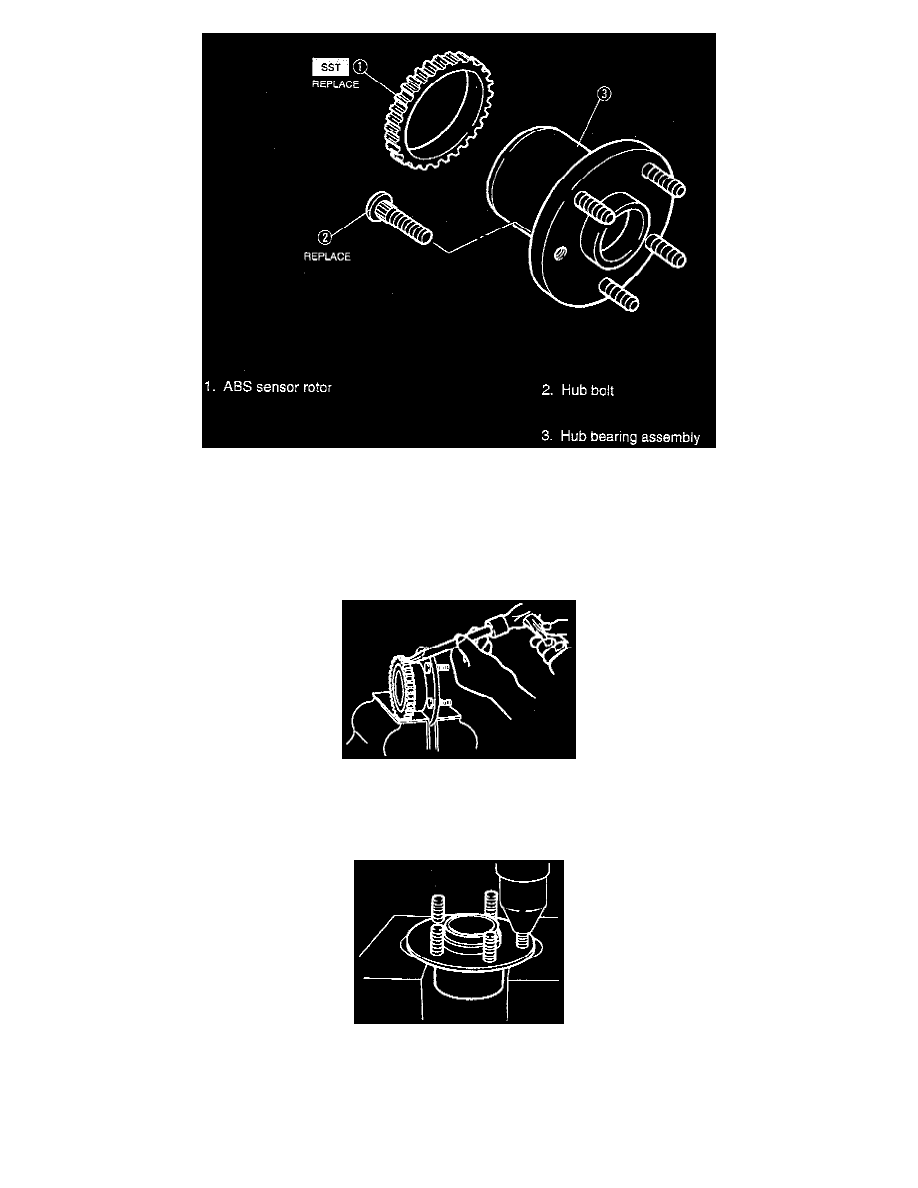 SST ①
REPLACE

③

②
REPLACE

1. ABS sensor rotor

2. Hub bolt

3. Hub bearing assembly