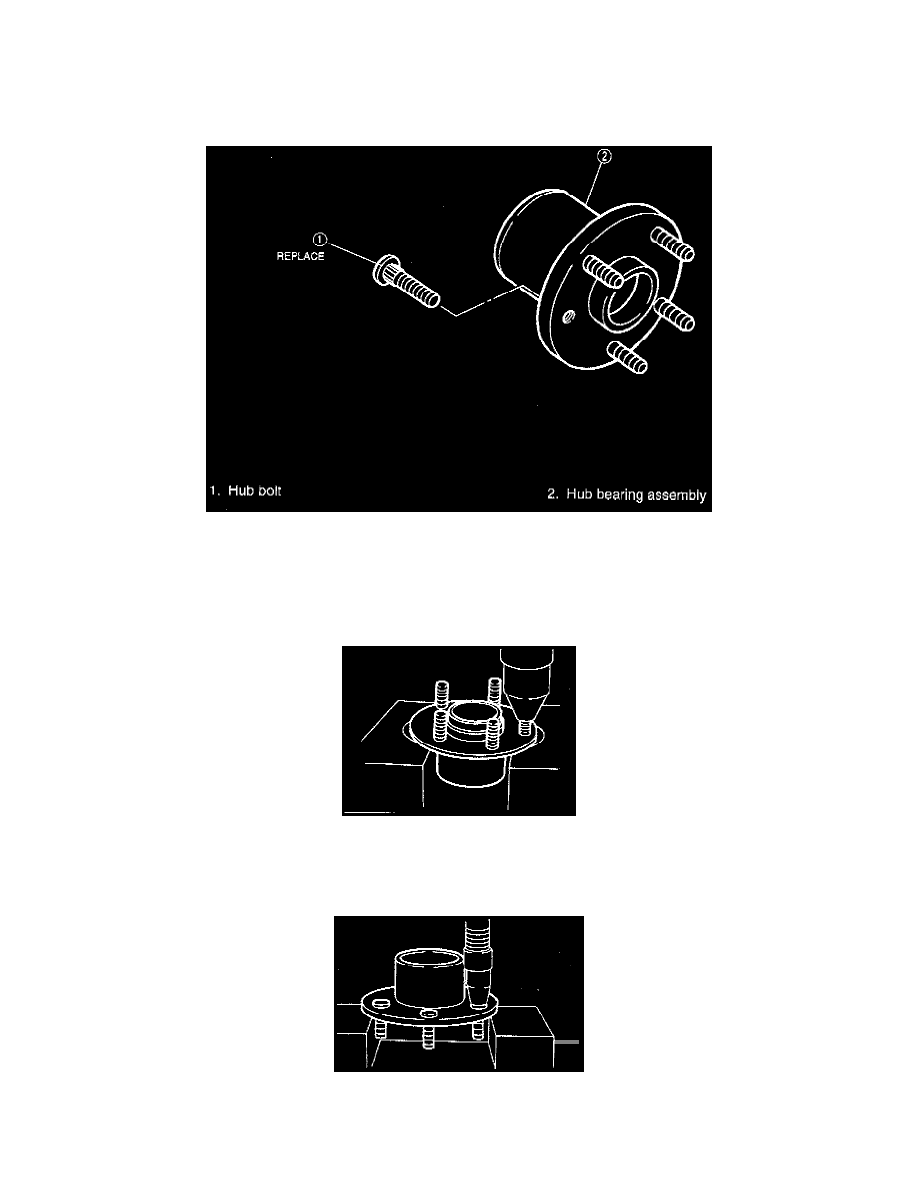 ②

①
REPLACE

1. Hub bolt

2. Hub bearing assembly