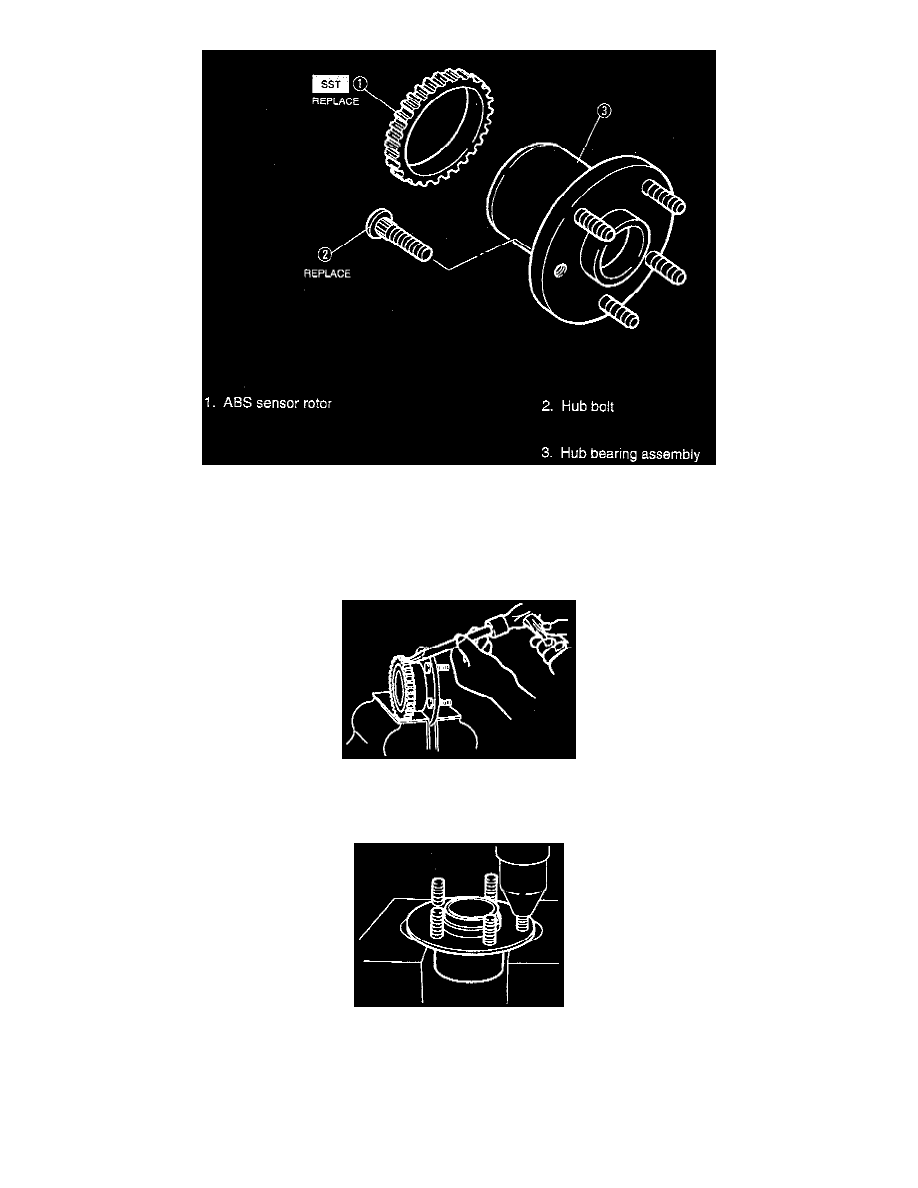 SST ①
REPLACE

③

②
REPLACE

1. ABS sensor rotor

2. Hub bolt

3. Hub bearing assembly