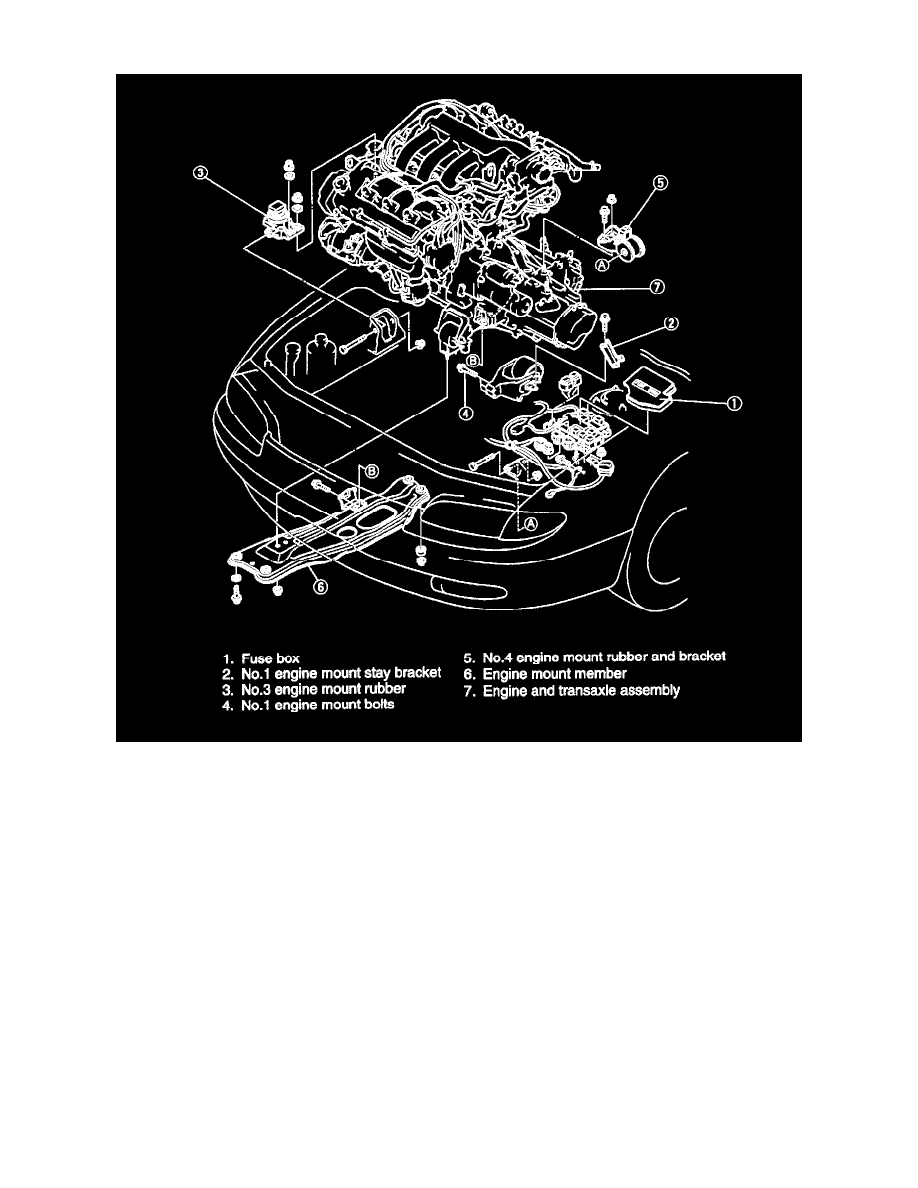 ③
⑤
Ⓐ
⑦
②
Ⓑ
④
①
Ⓑ
Ⓐ
⑥

1. Fuse box
2. No.1 engine mount stay bracket
3. No.3 engine mount rubber
4. No.1 engine mount bolts
5. No.4 engine mount rubber and bracket
6. Engine mount member
7. Engine and transaxle assembly