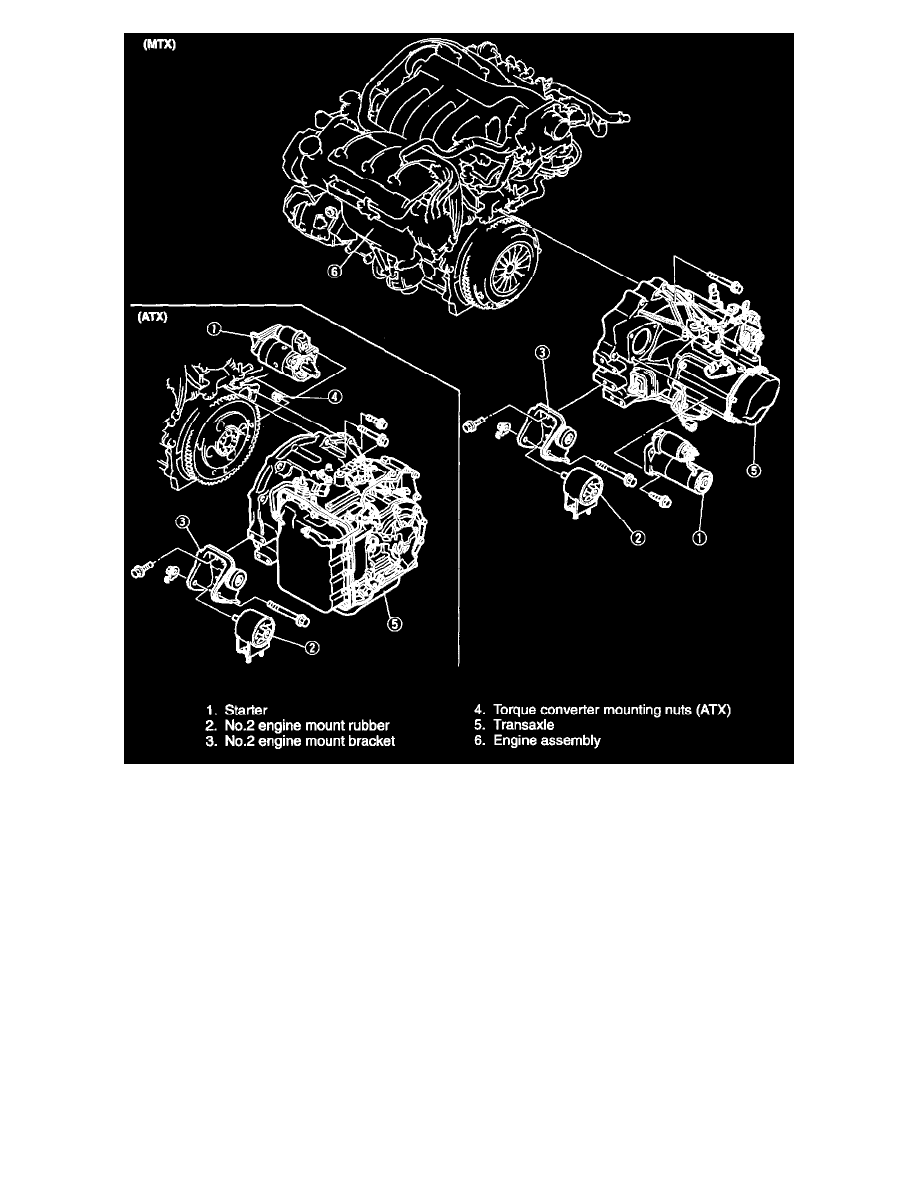 (MTX)

6

(ATX)

1

4

3

5

2

3

5

2

1

1. Starter
2. No.2 engine mount rubber
3. No.2 engine mount bracket

4. Torque converter mounting nuts (ATX)
5. Transaxle
6. Engine assembly