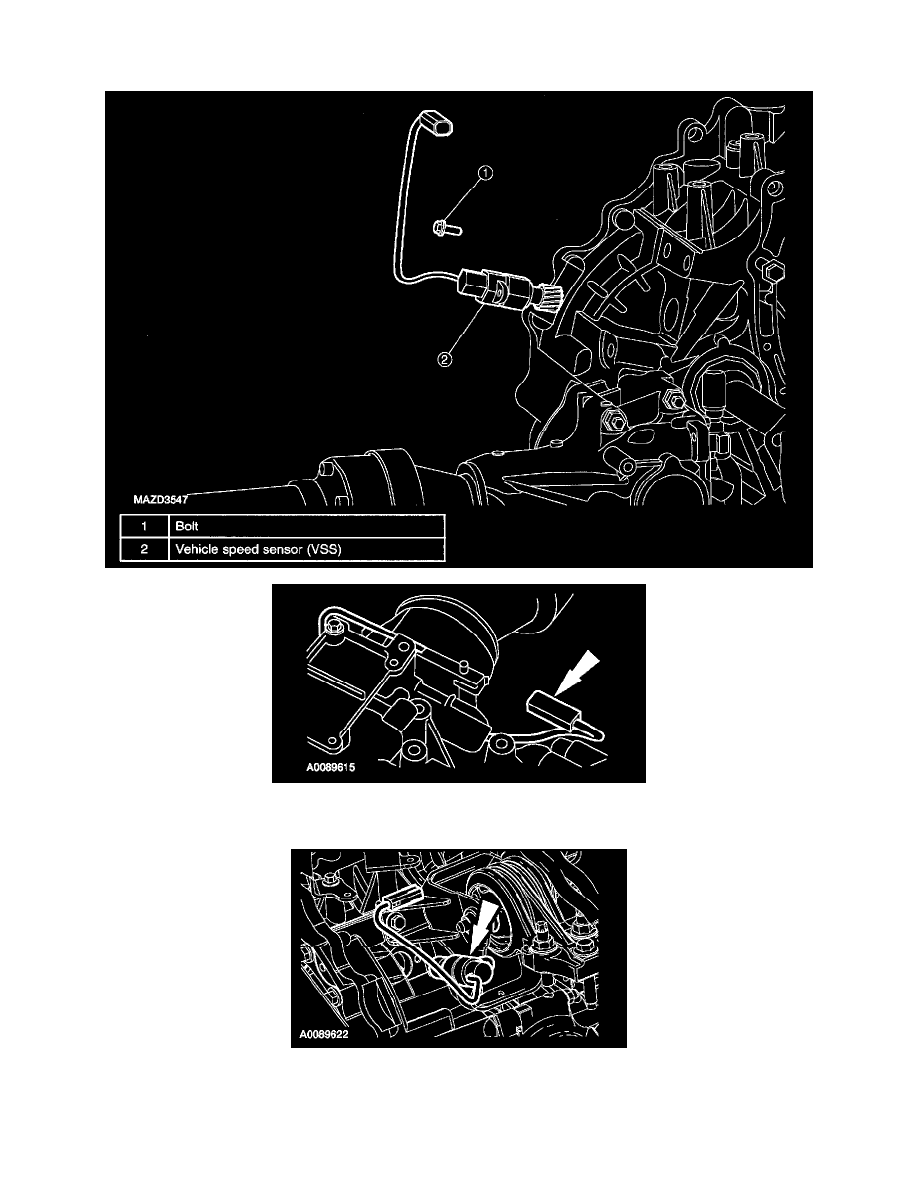 1

2

MAZD3547

| 1 | Bolt |
|---|---|
| 2 | Vehicle speed sensor (VSS) |

A0089615

A0089622