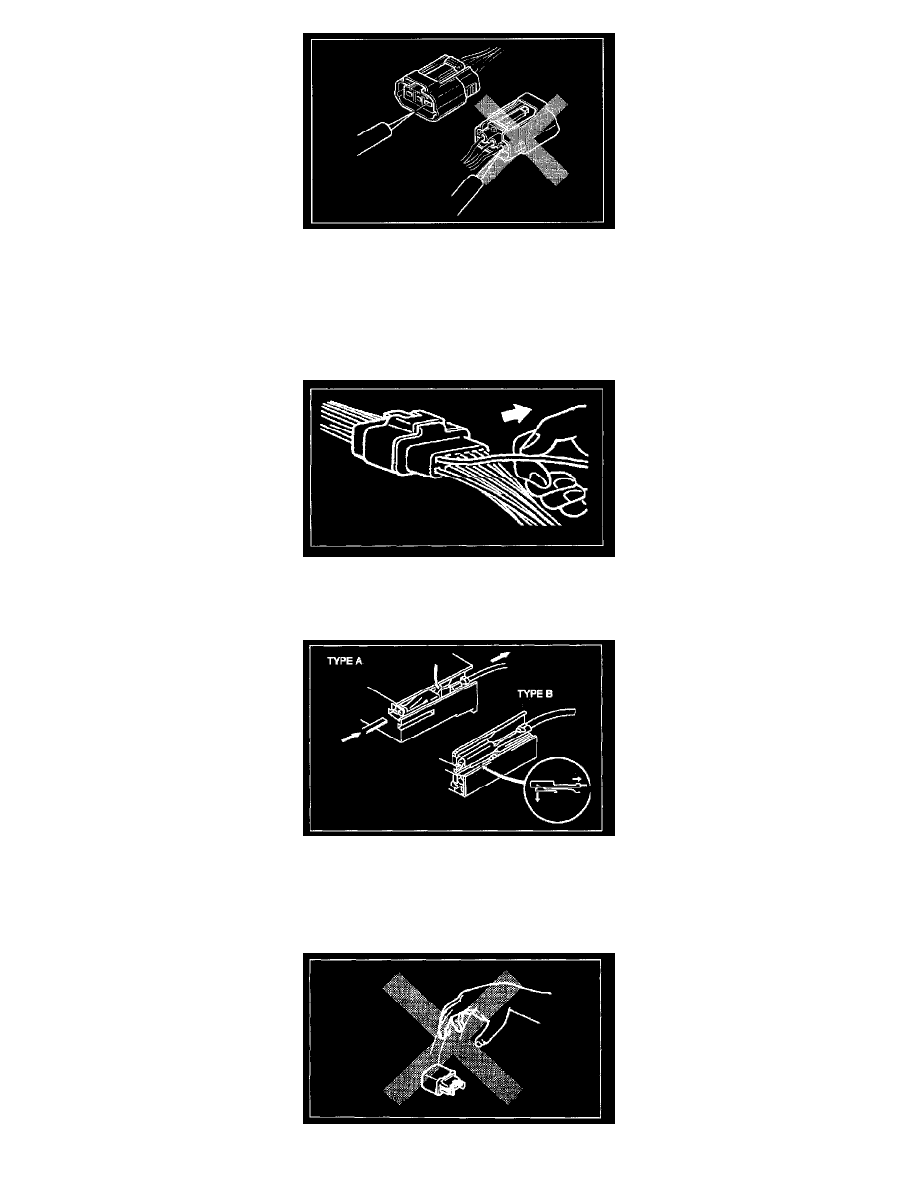 TYPE A

TYPE B