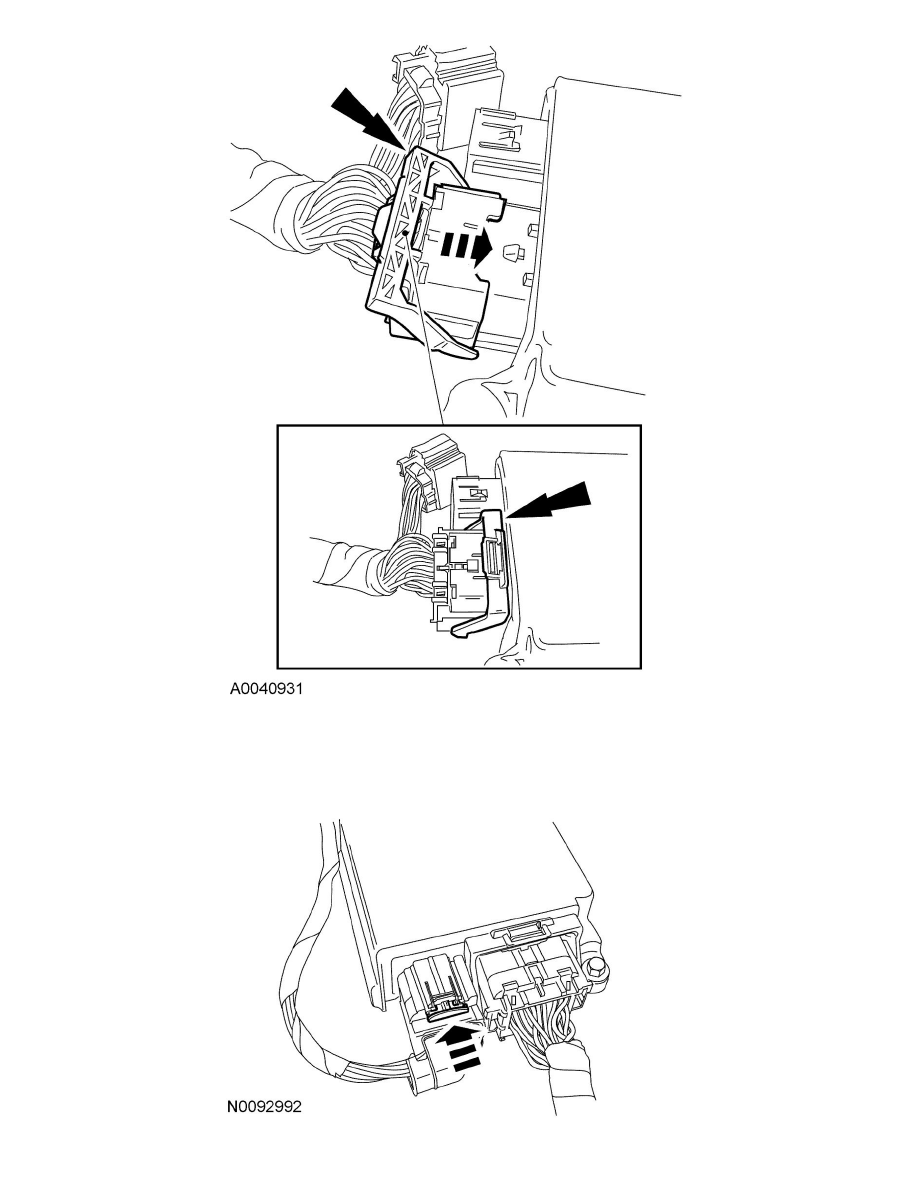 A0040931

N0092992