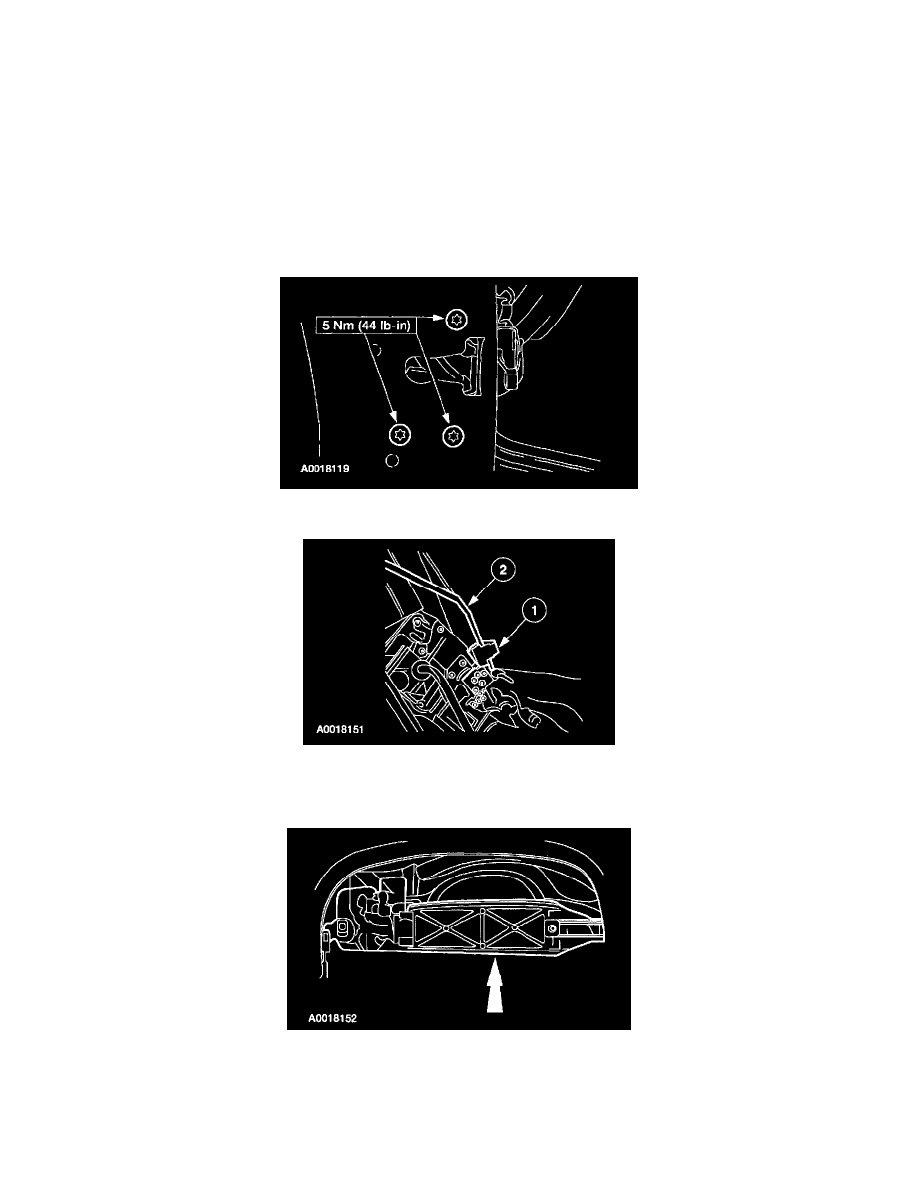 5 Nm (44 lb-in)

A0018119

2

1

A0018151

A0018152