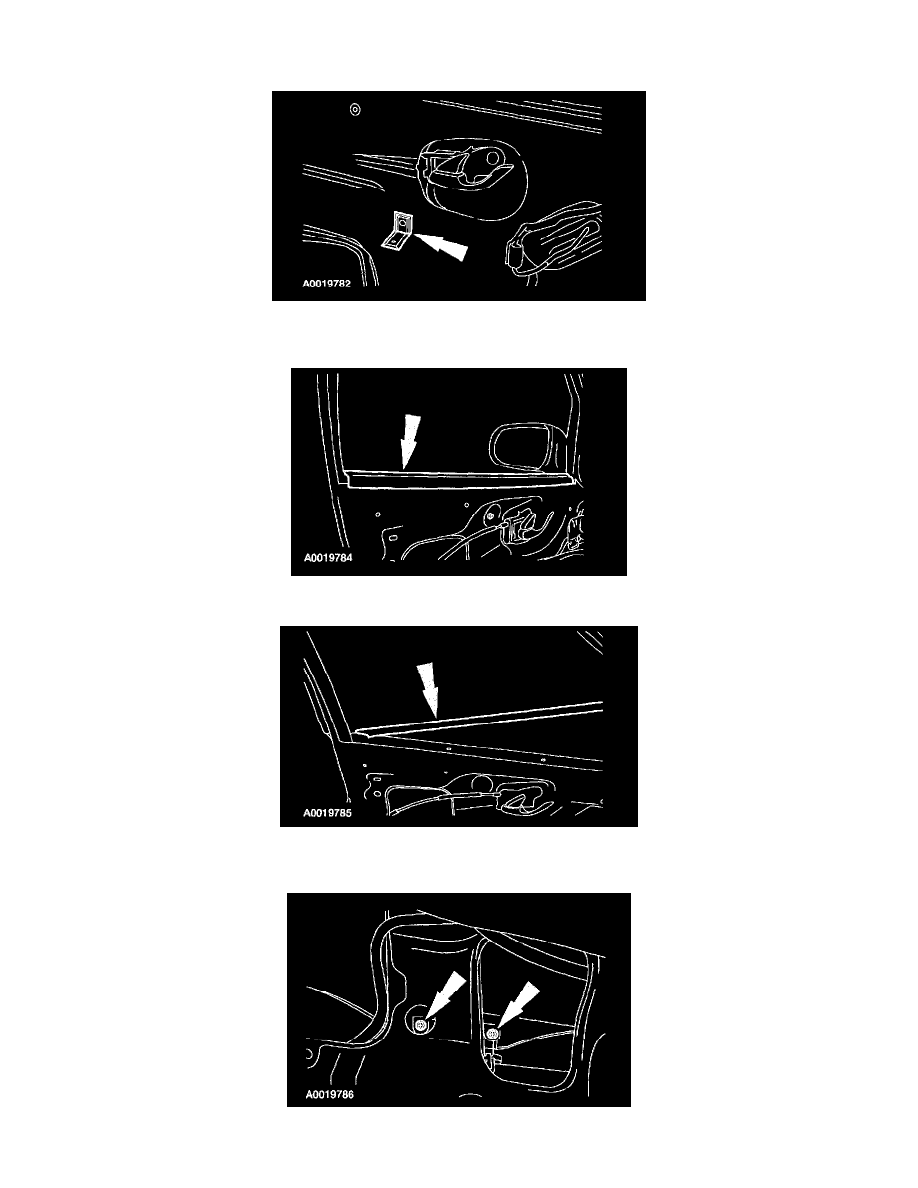 A0019782

A0019784

A0019785

A0019786