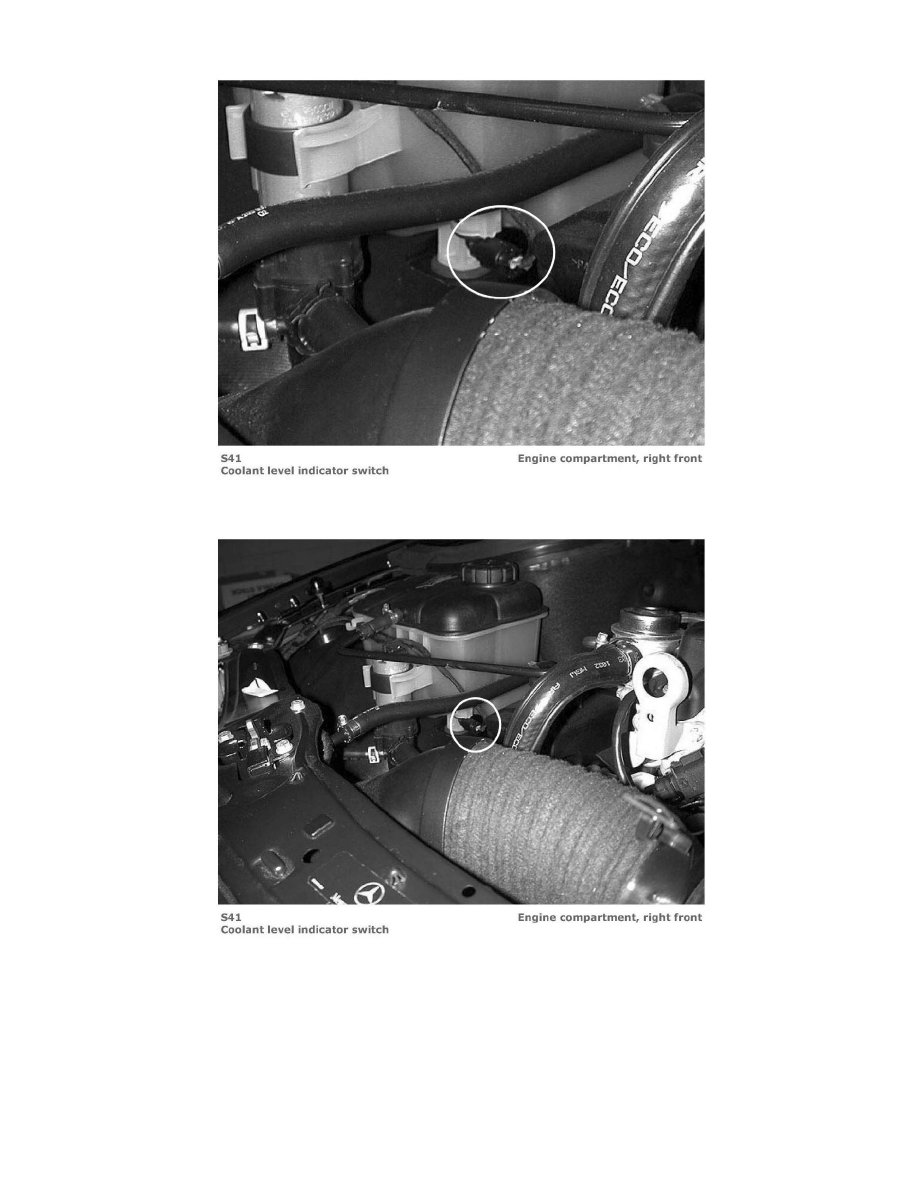 S41
Coolant level indicator switch

Engine compartment, right front

S41
Coolant level indicator switch

Engine compartment, right front