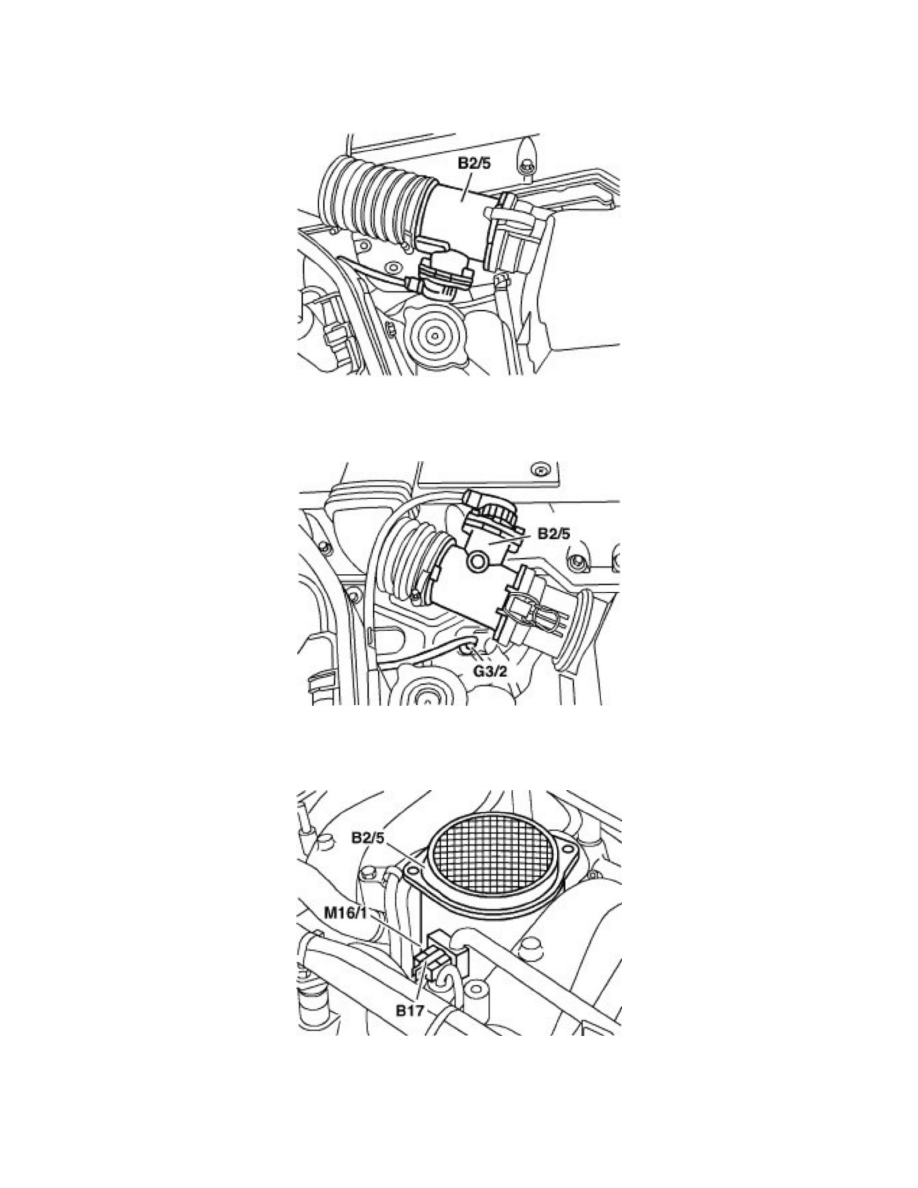 B2/5

B2/5

G3/2

B2/5

M16/1

B17