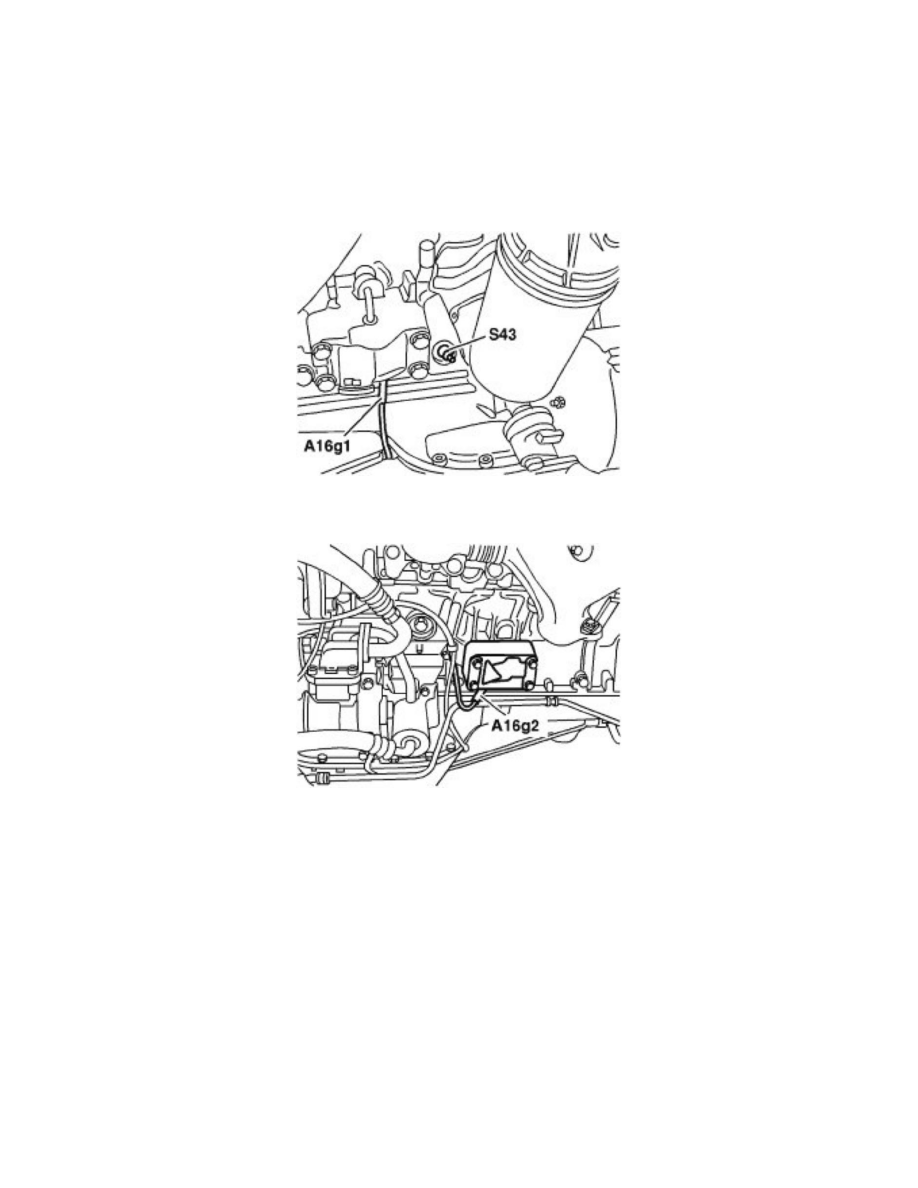 S43
A16g1

A16g2