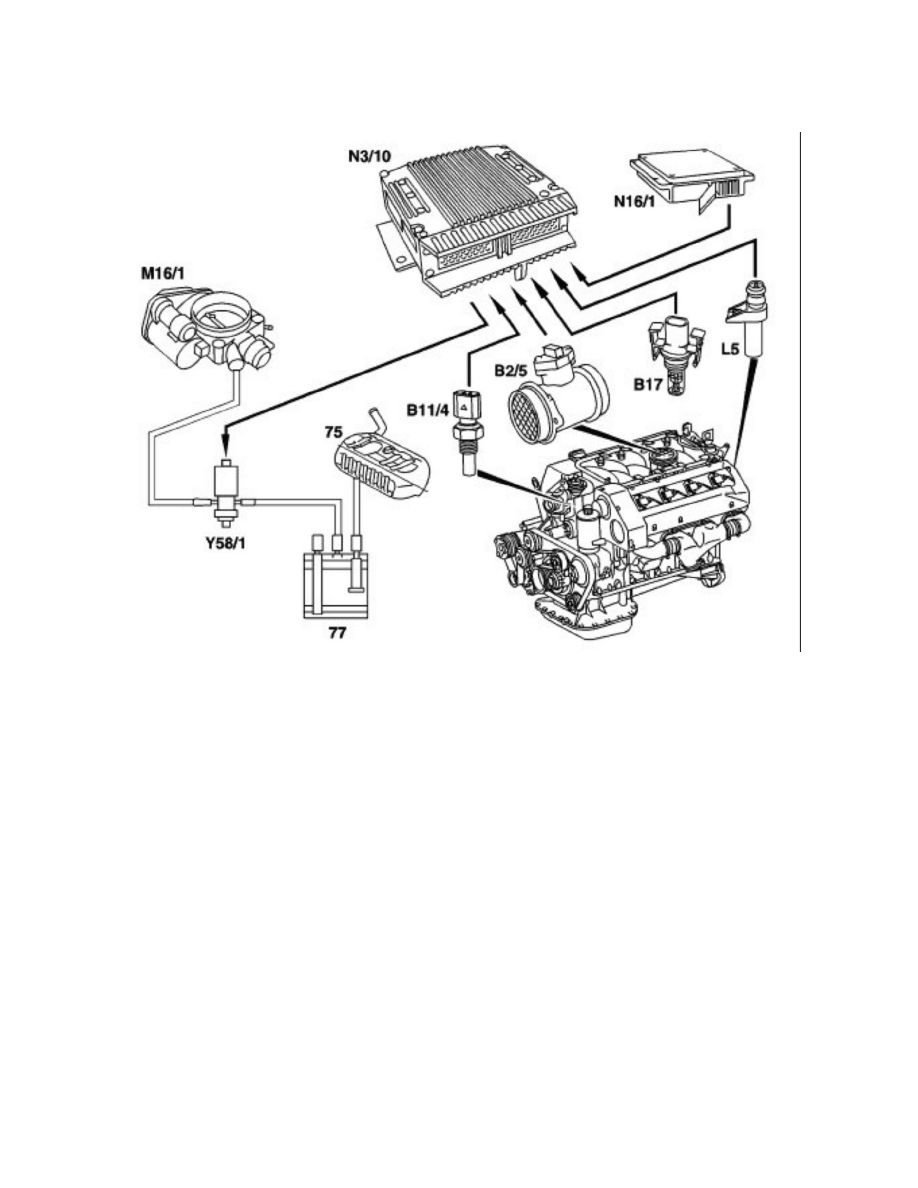 N3/10

N16/1

M16/1

L5

B2/5

B17

B11/4

75

Y58/1

77