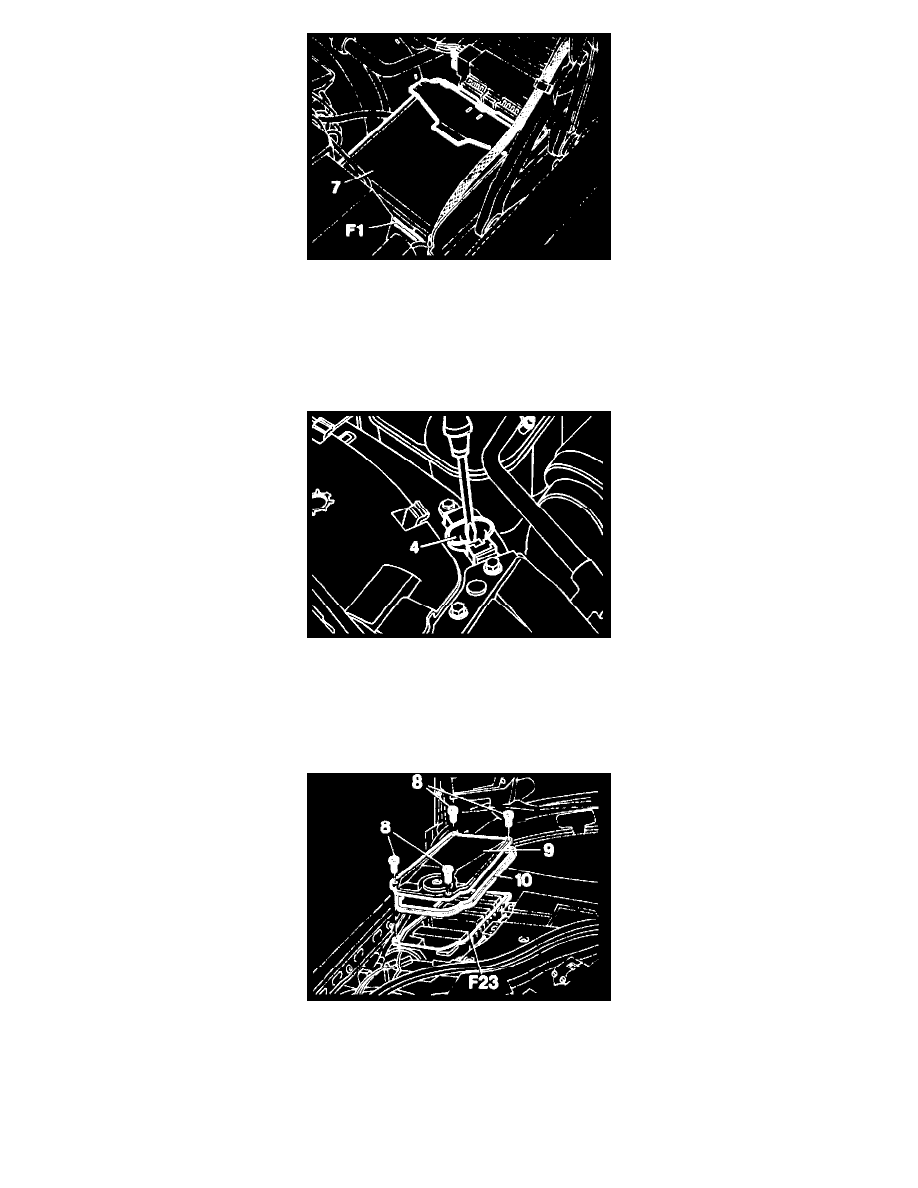 7
F1

4

8
8
9
10
F23