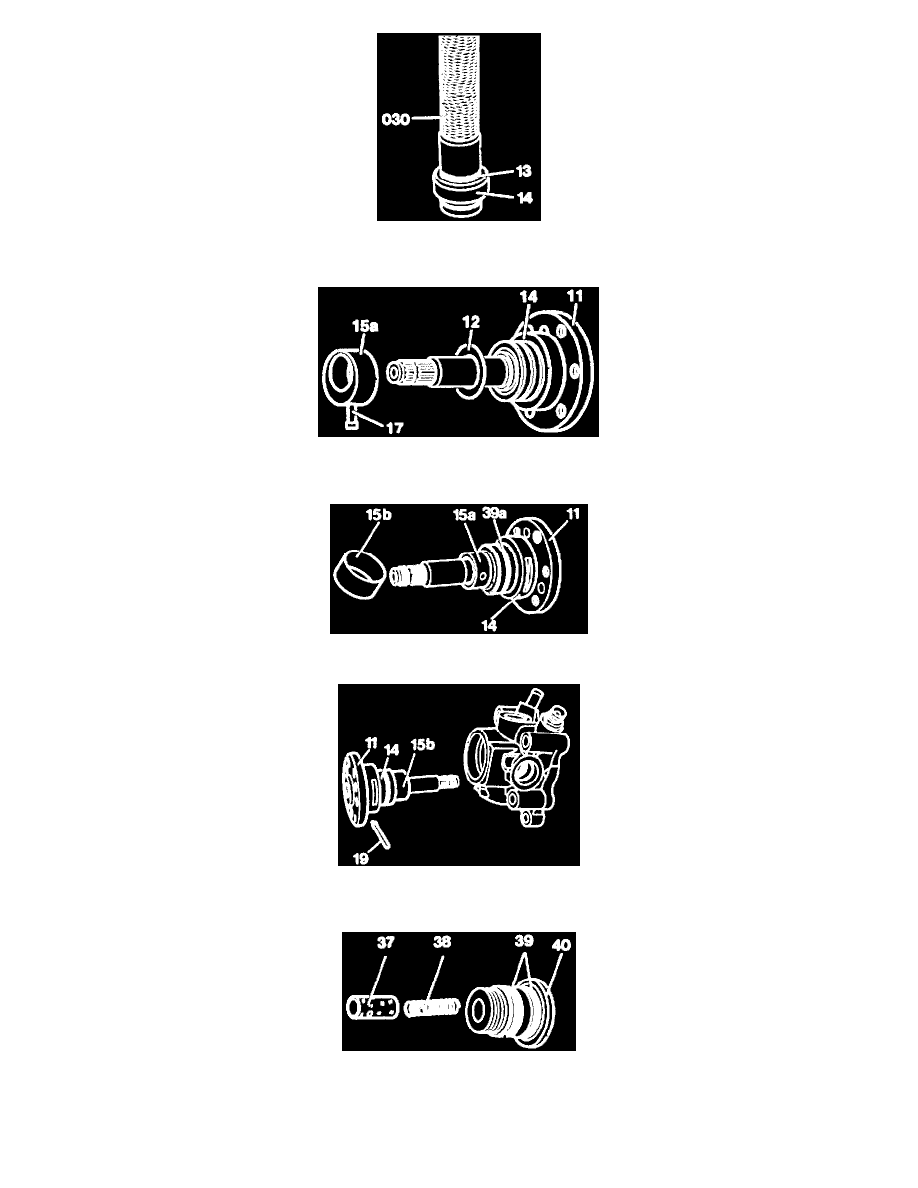 030
13
14

15a
12
14
11
17

15b
15a
39a
11
14

11
14
15b
19

37
38
39
40