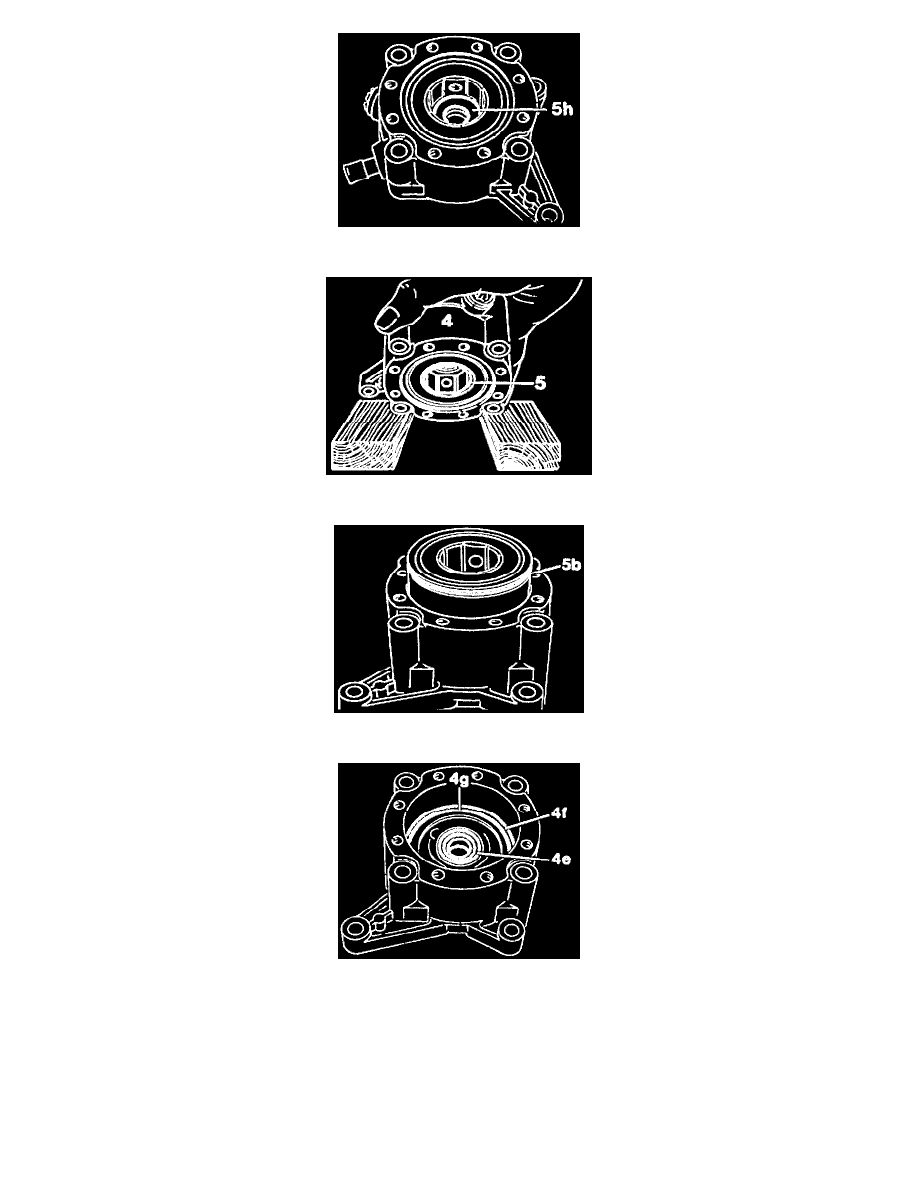 5h

4

5

5b

4g

4f

4e