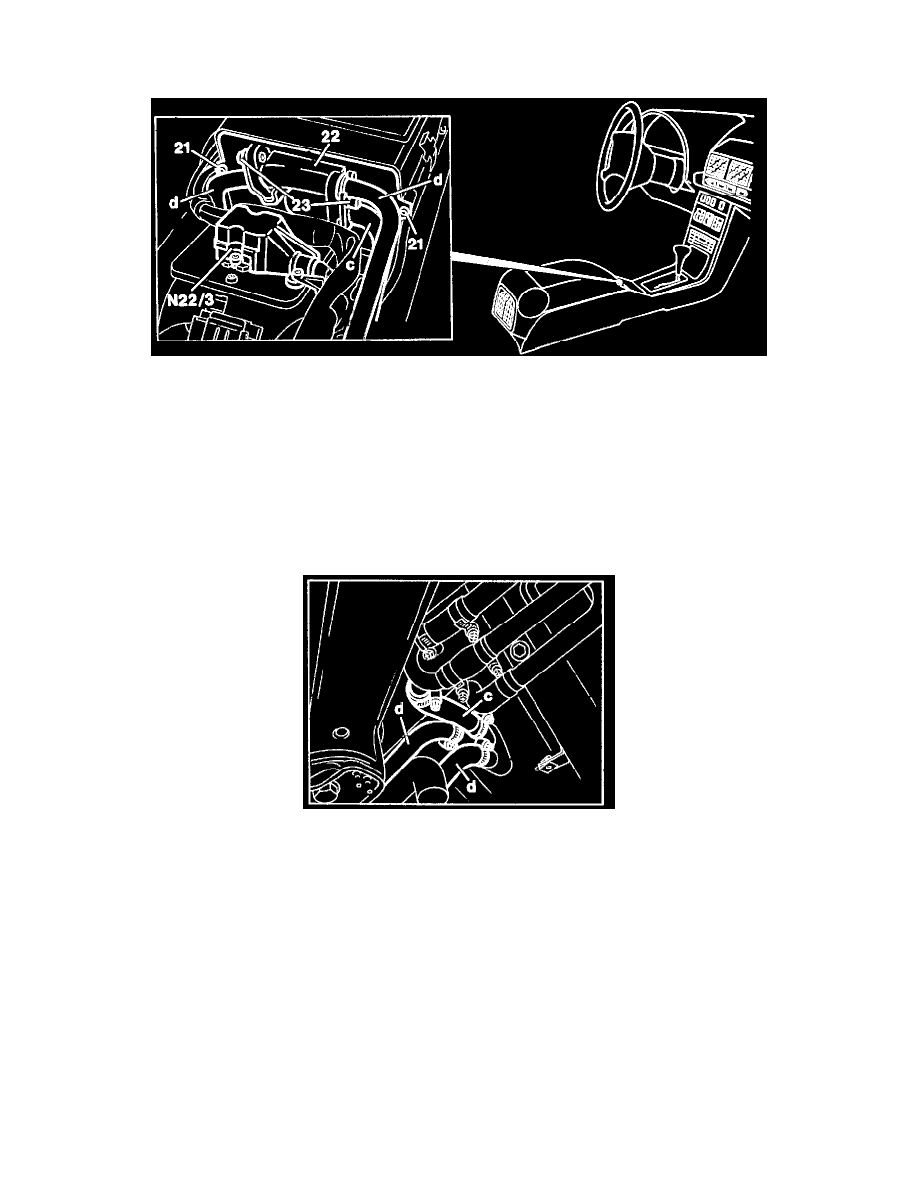 21
22
d
23
d
21
c
N22/3

c
d
d