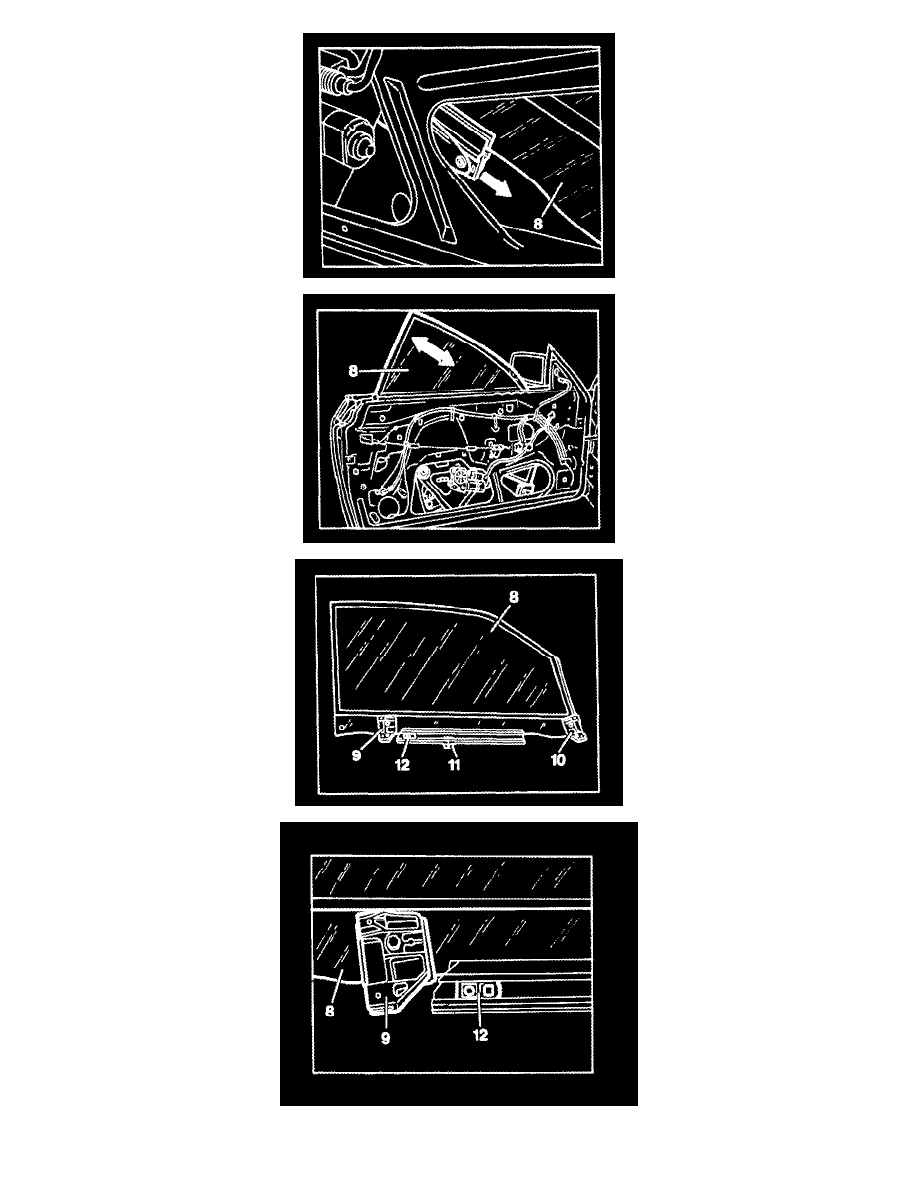 8

8

8
9
12
11
10

8
9
12