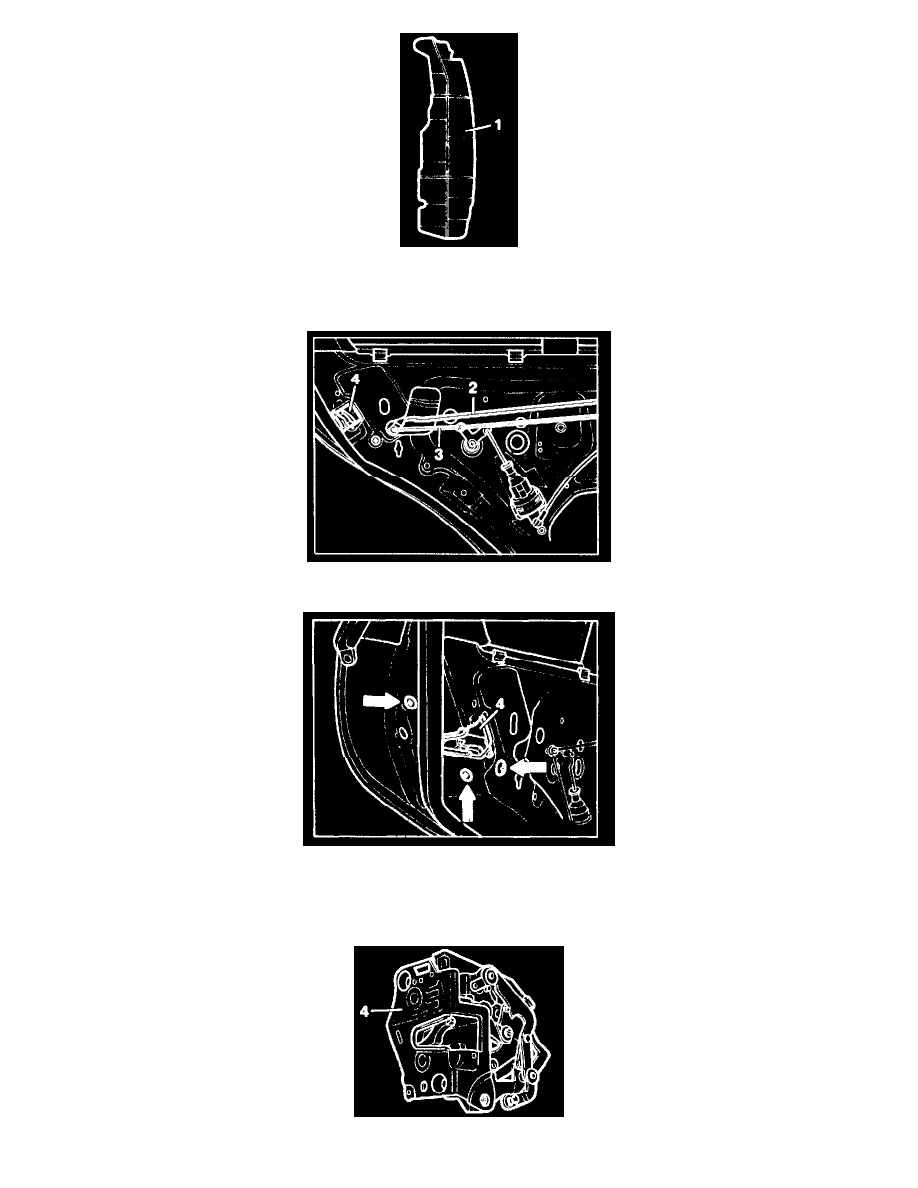 1

4
2
3

4

4