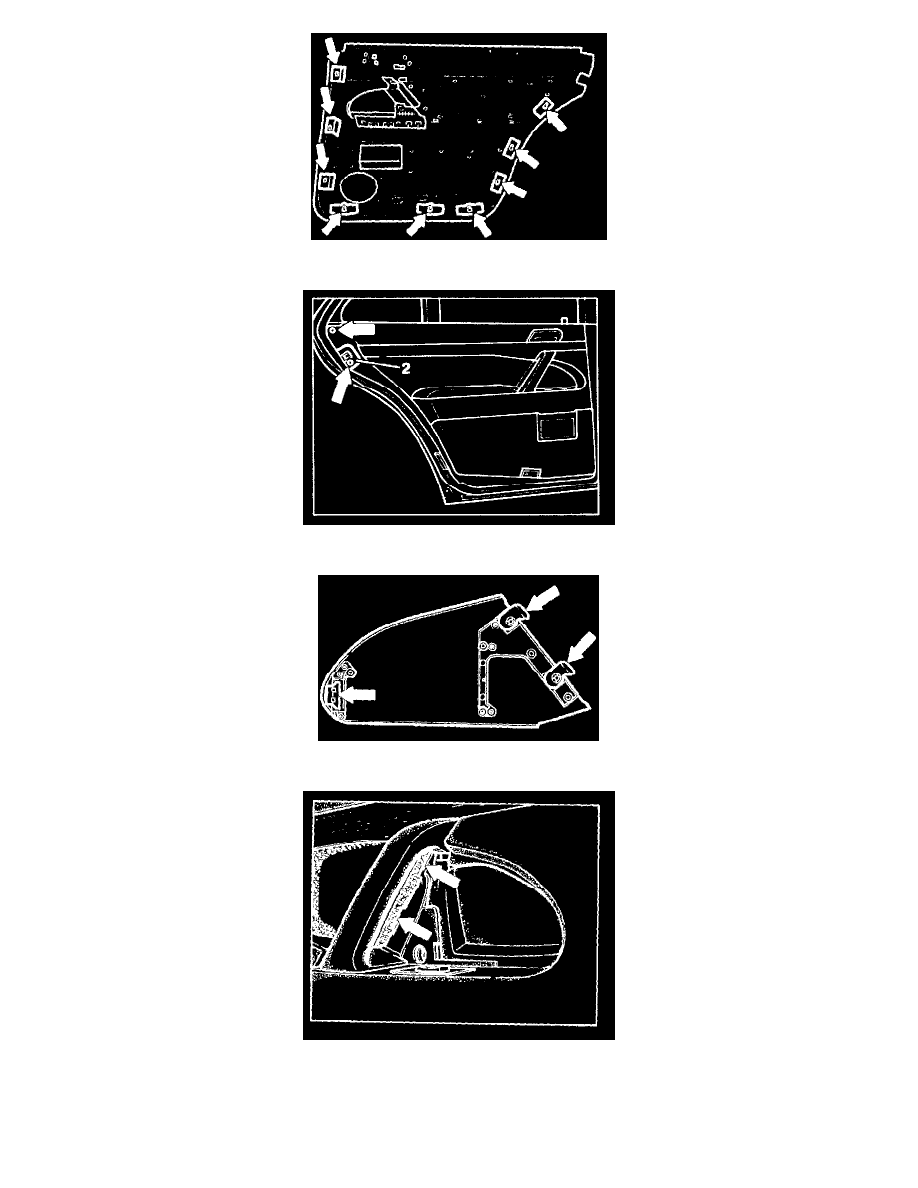 2