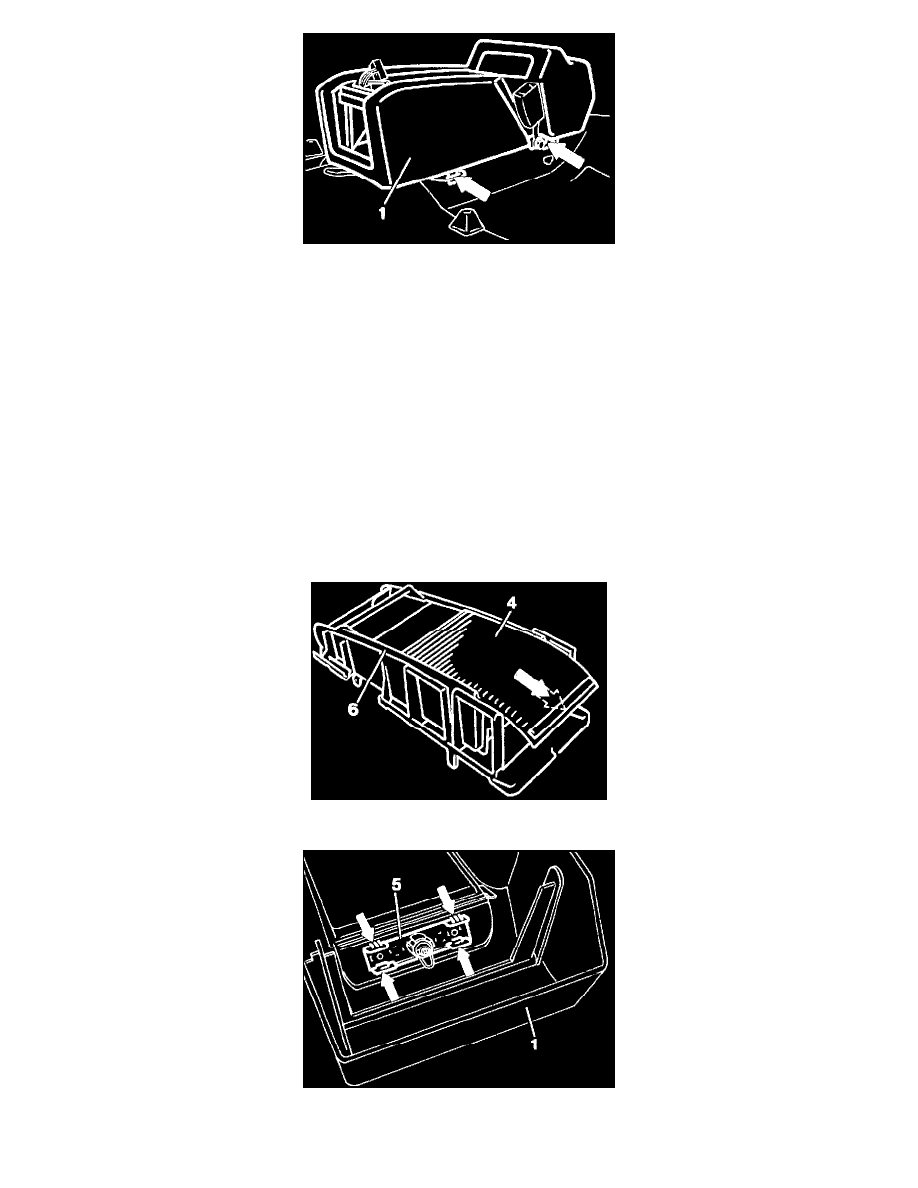 1

4

6

5

1