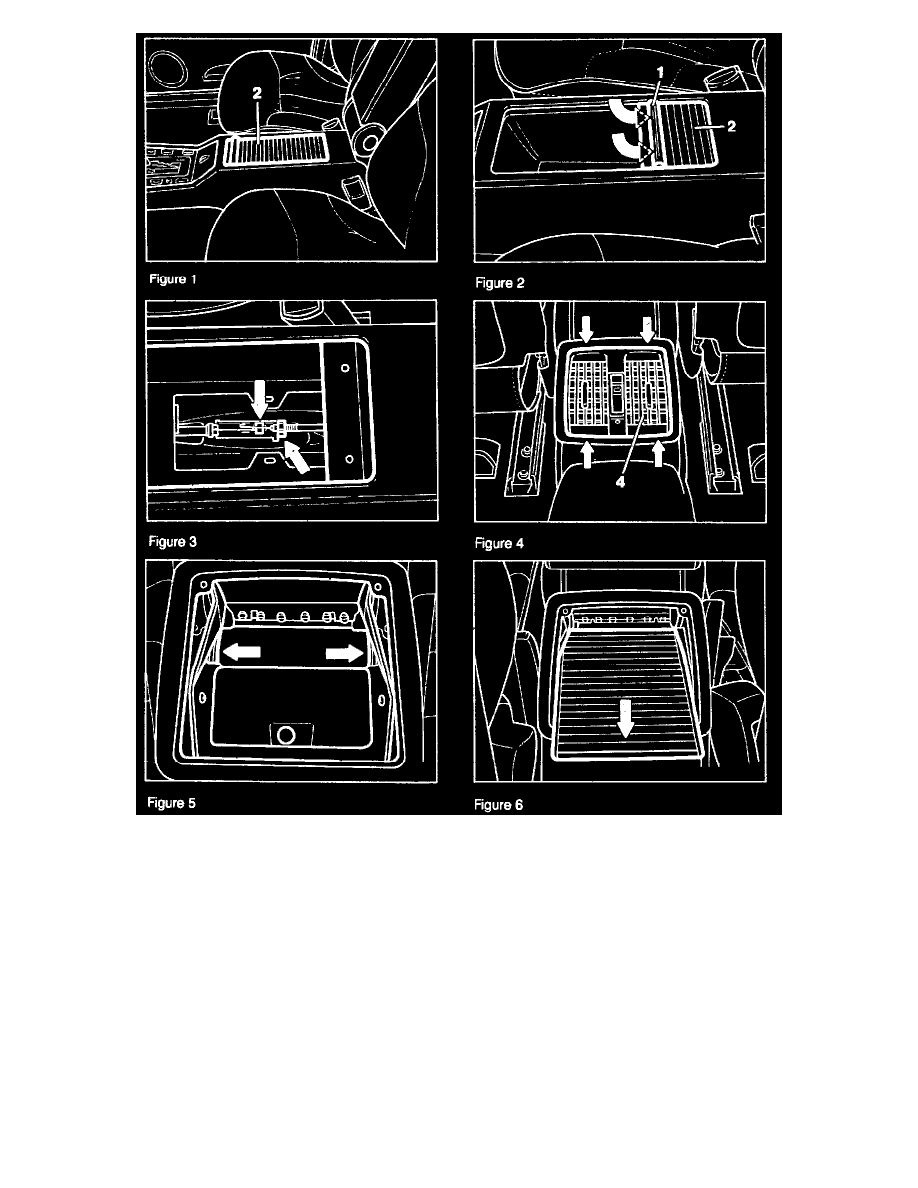 2

Figure 1

1

2

Figure 2

Figure 3

4

Figure 4

Figure 5

Figure 6