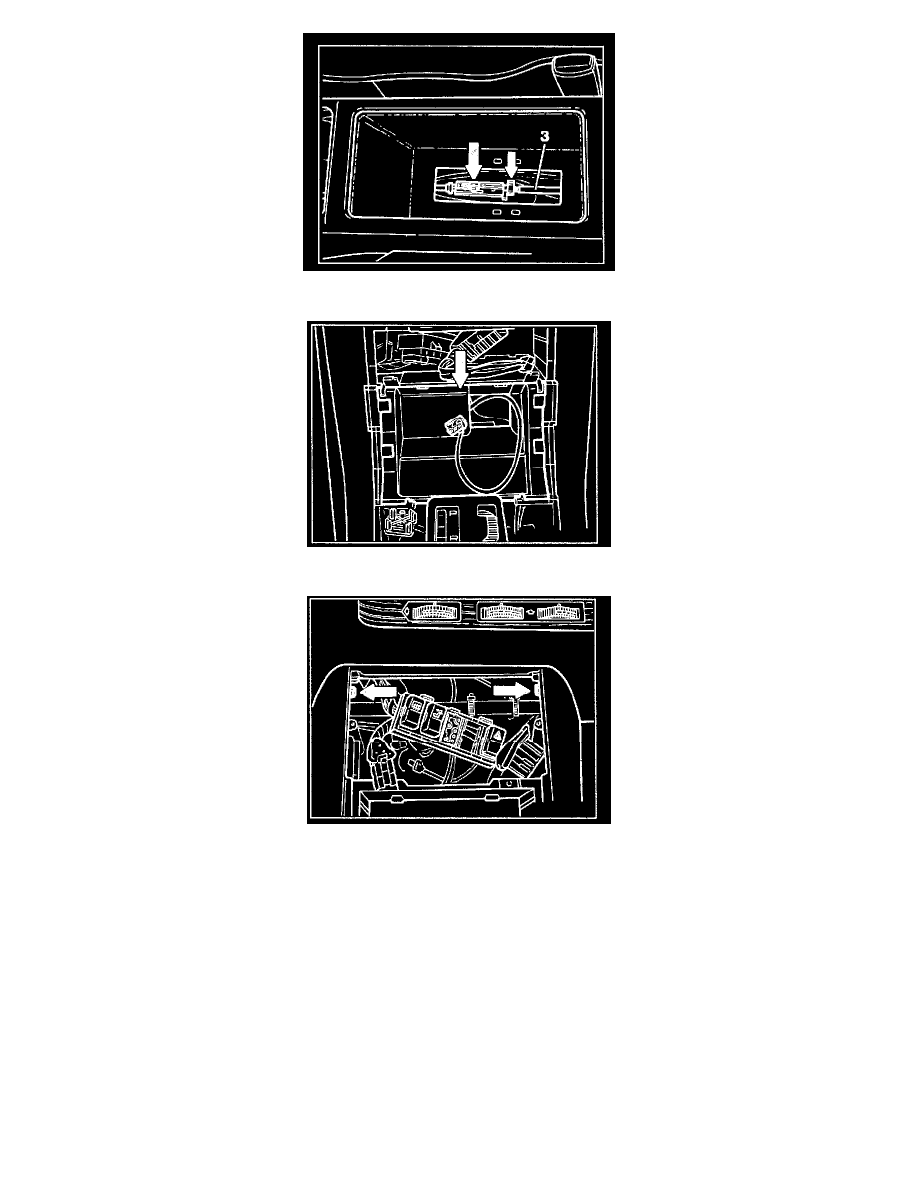 3