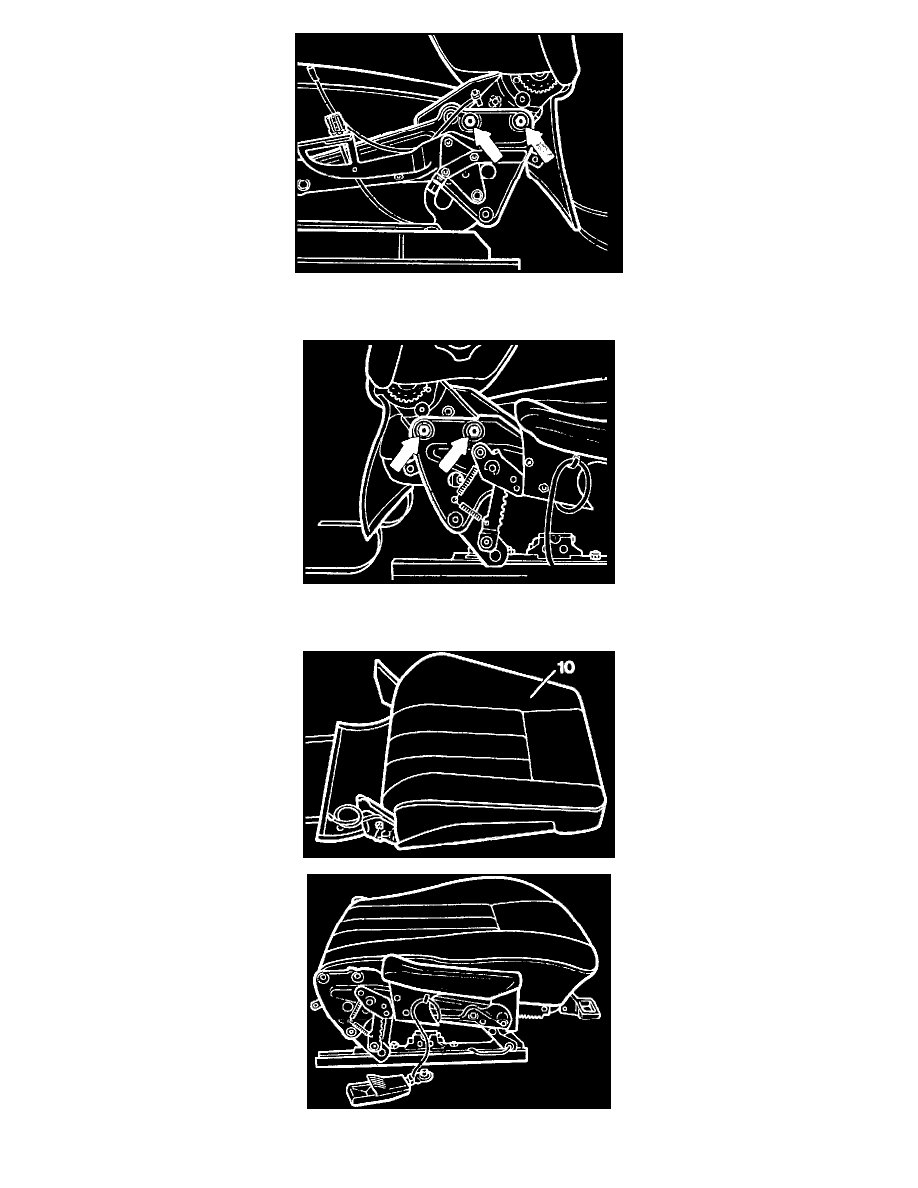 10