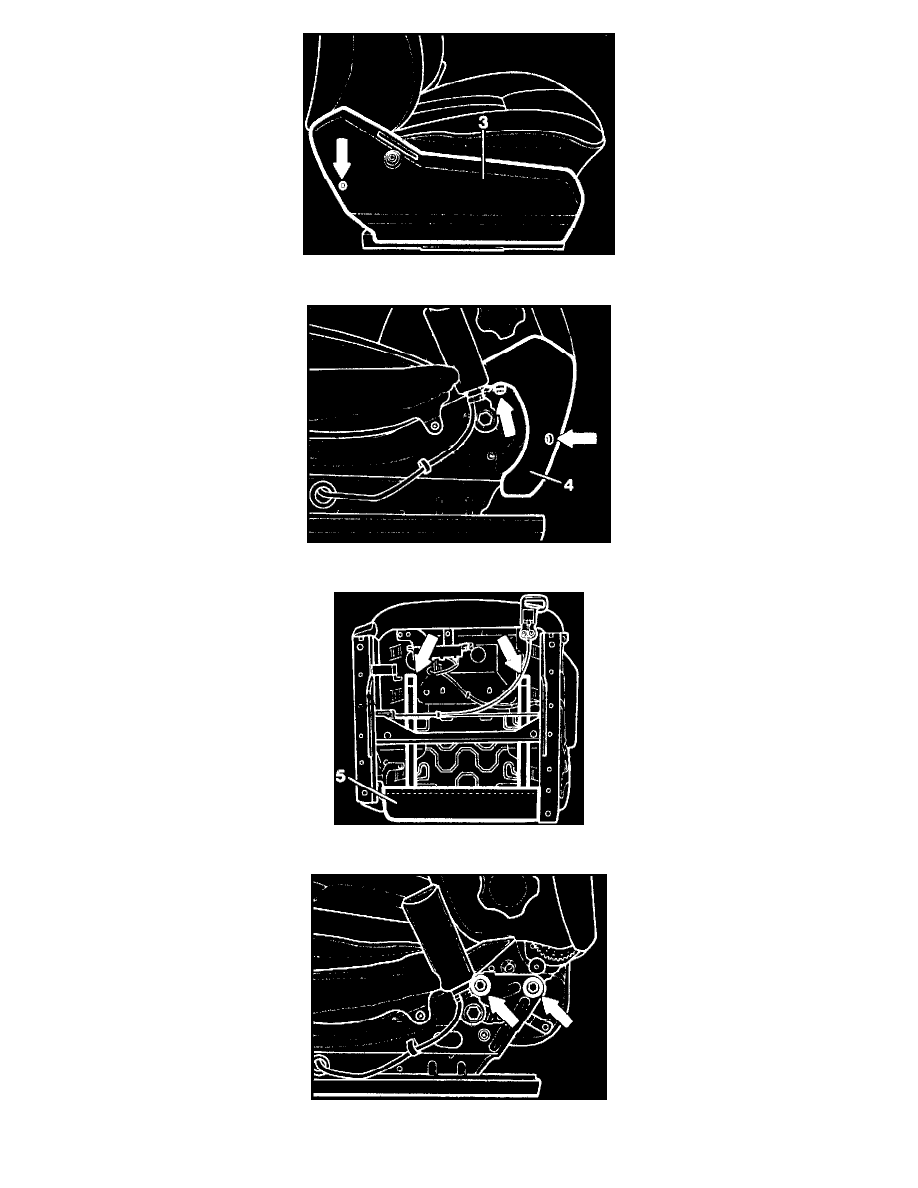 3

4

5