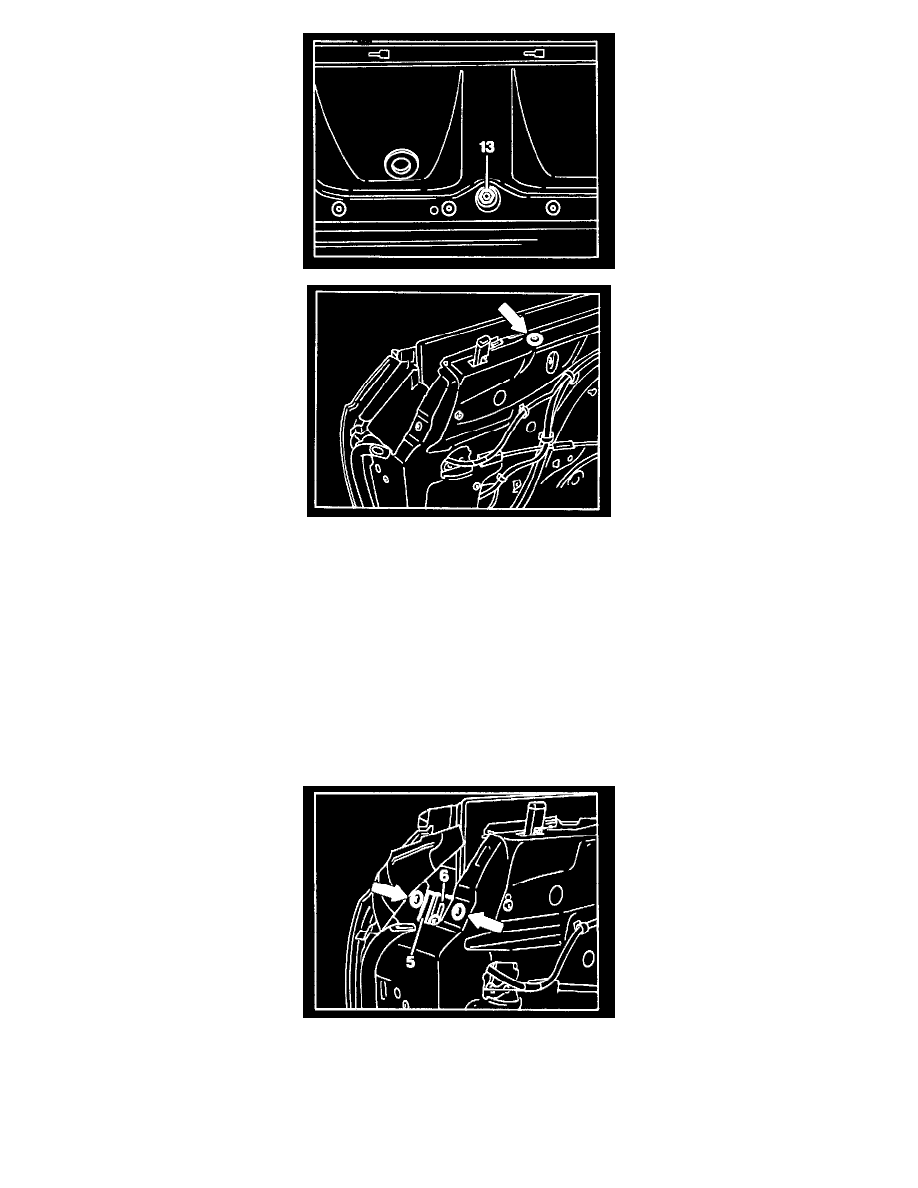 13

6

5