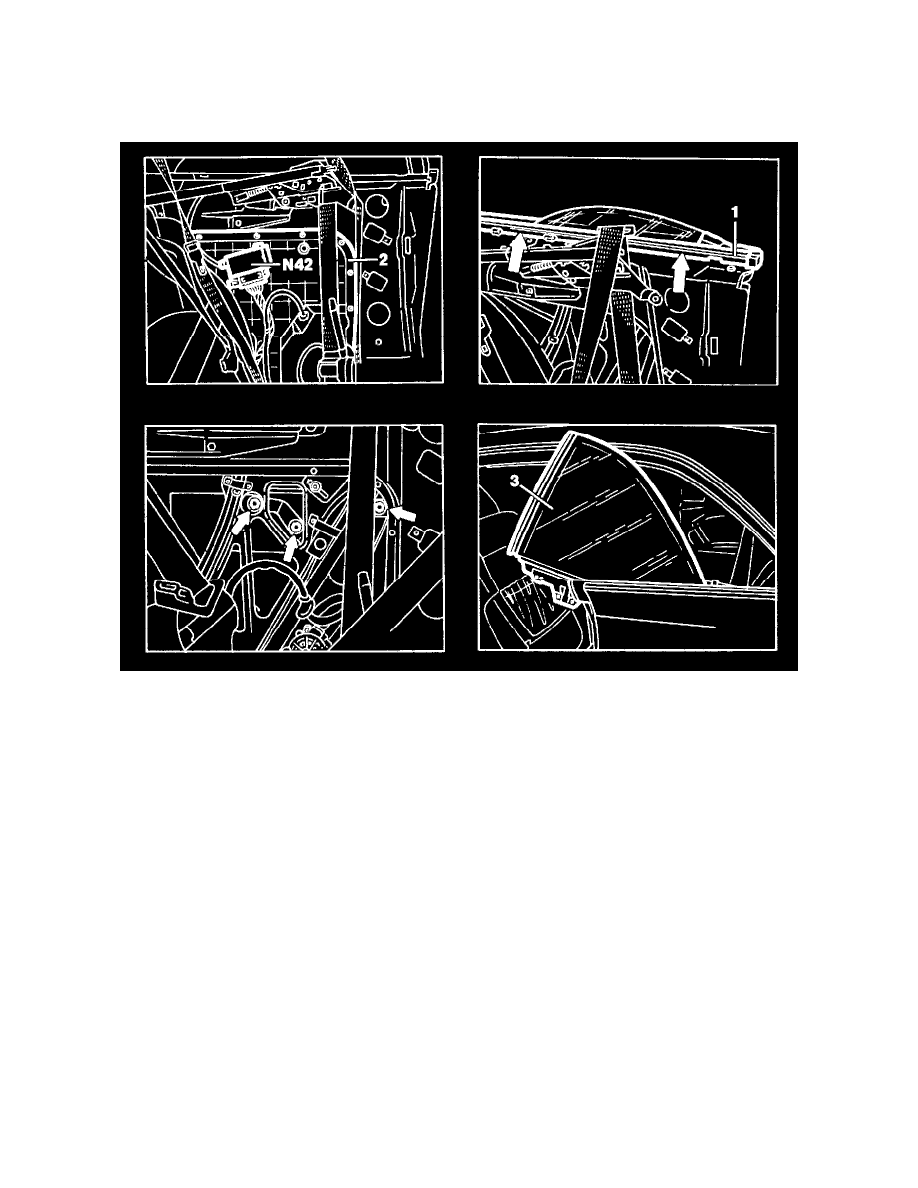 N42
2
1
3