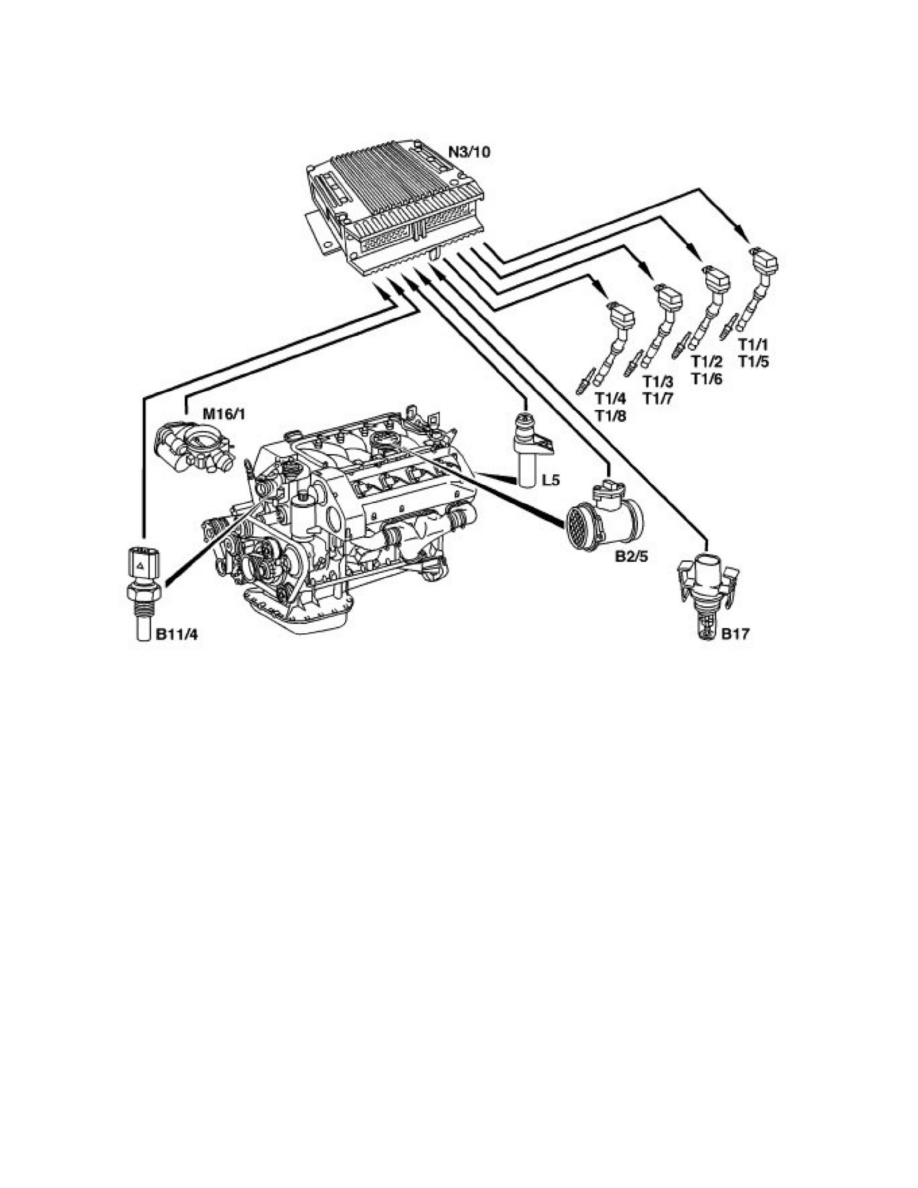 N3/10

T1/1
T1/5

T1/2
T1/6

T1/3
T1/7

T1/4
T1/8

M16/1

L5

B2/5

B11/4

B17