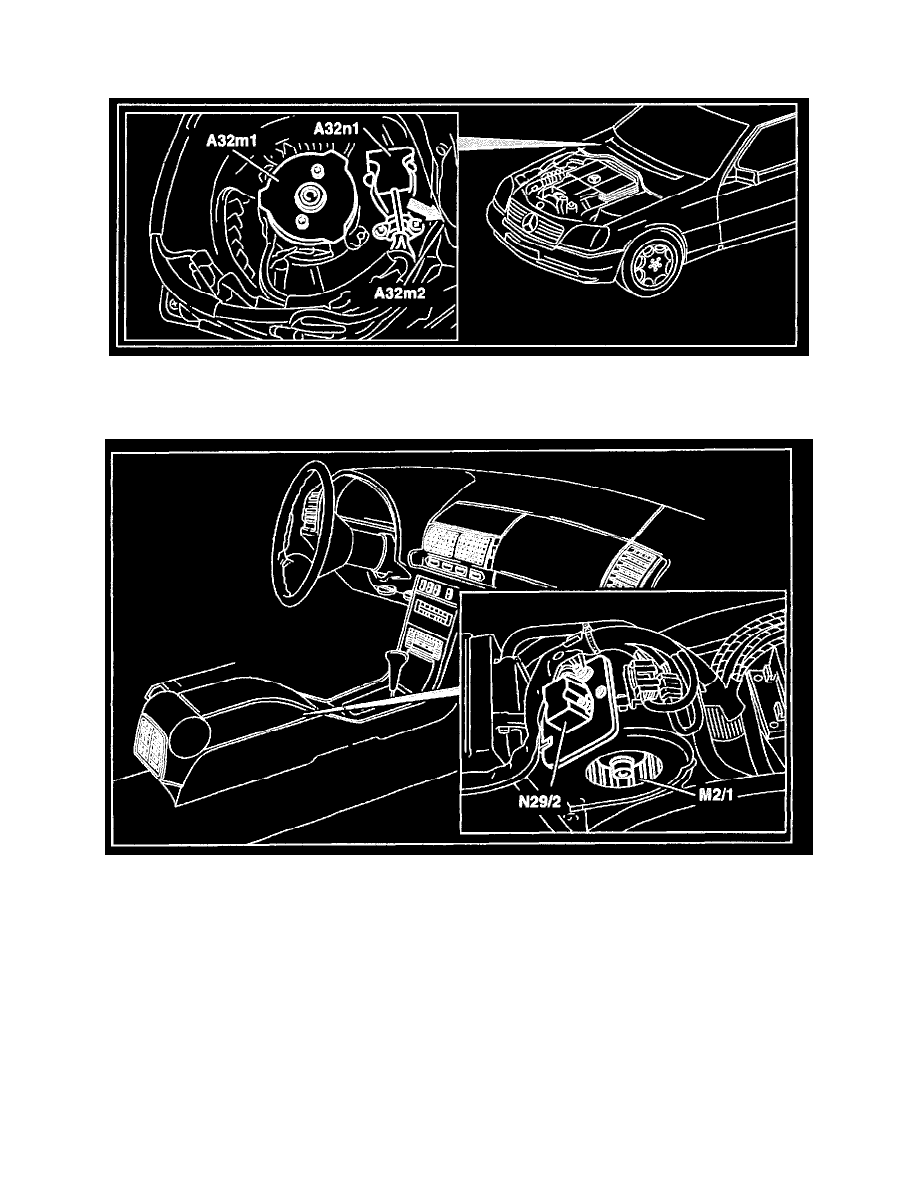 A32m1
A32n1
A32m2

N29/2
M2/1