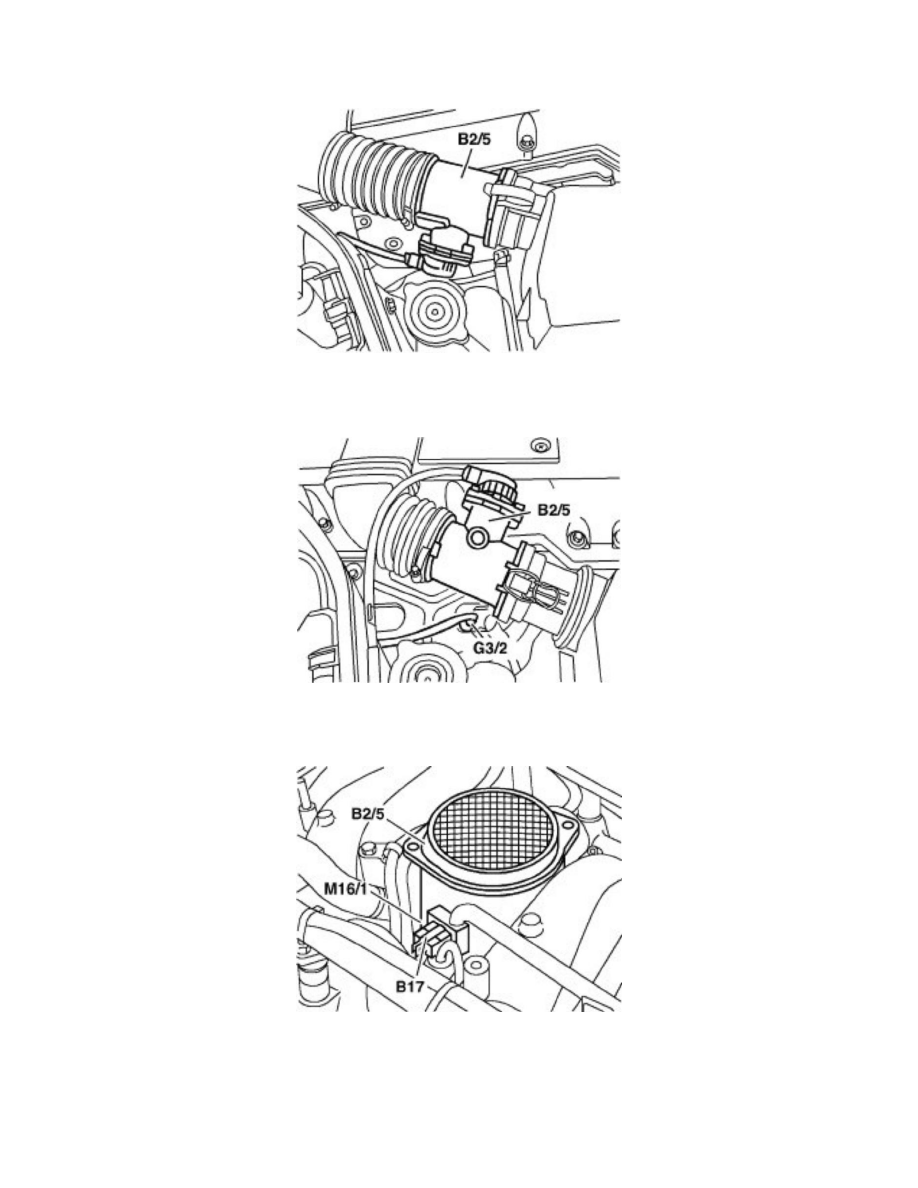 B2/5

B2/5
G3/2

B2/5
M16/1
B17