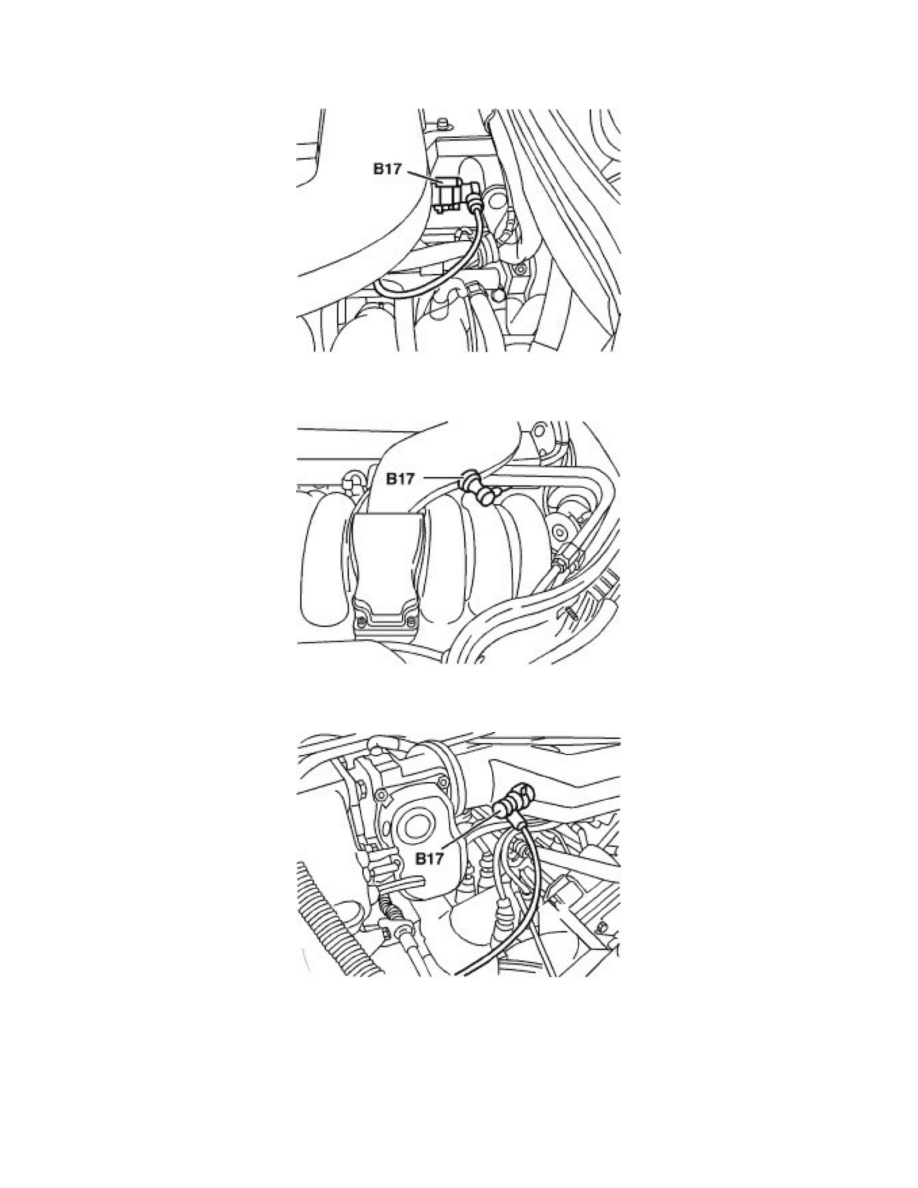 B17

B17

B17