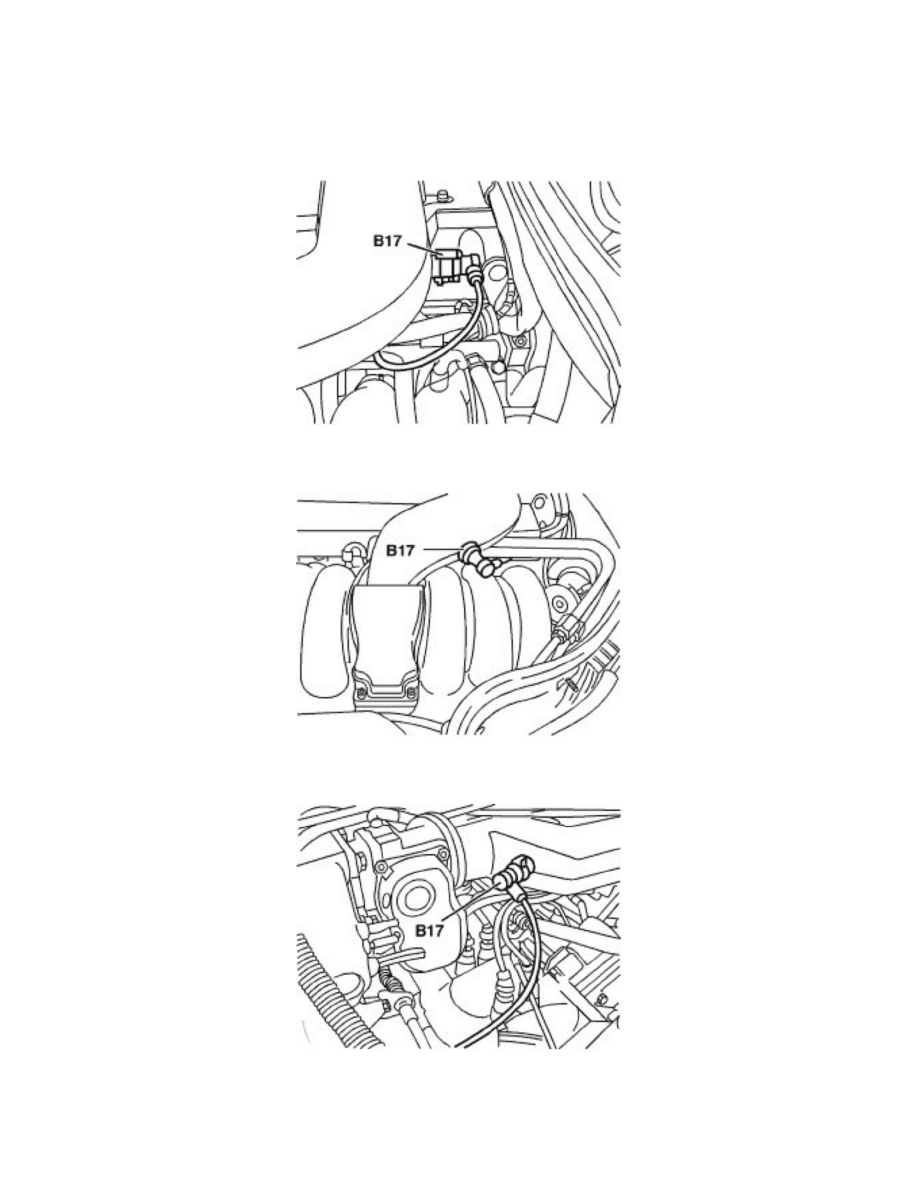 B17

B17

B17