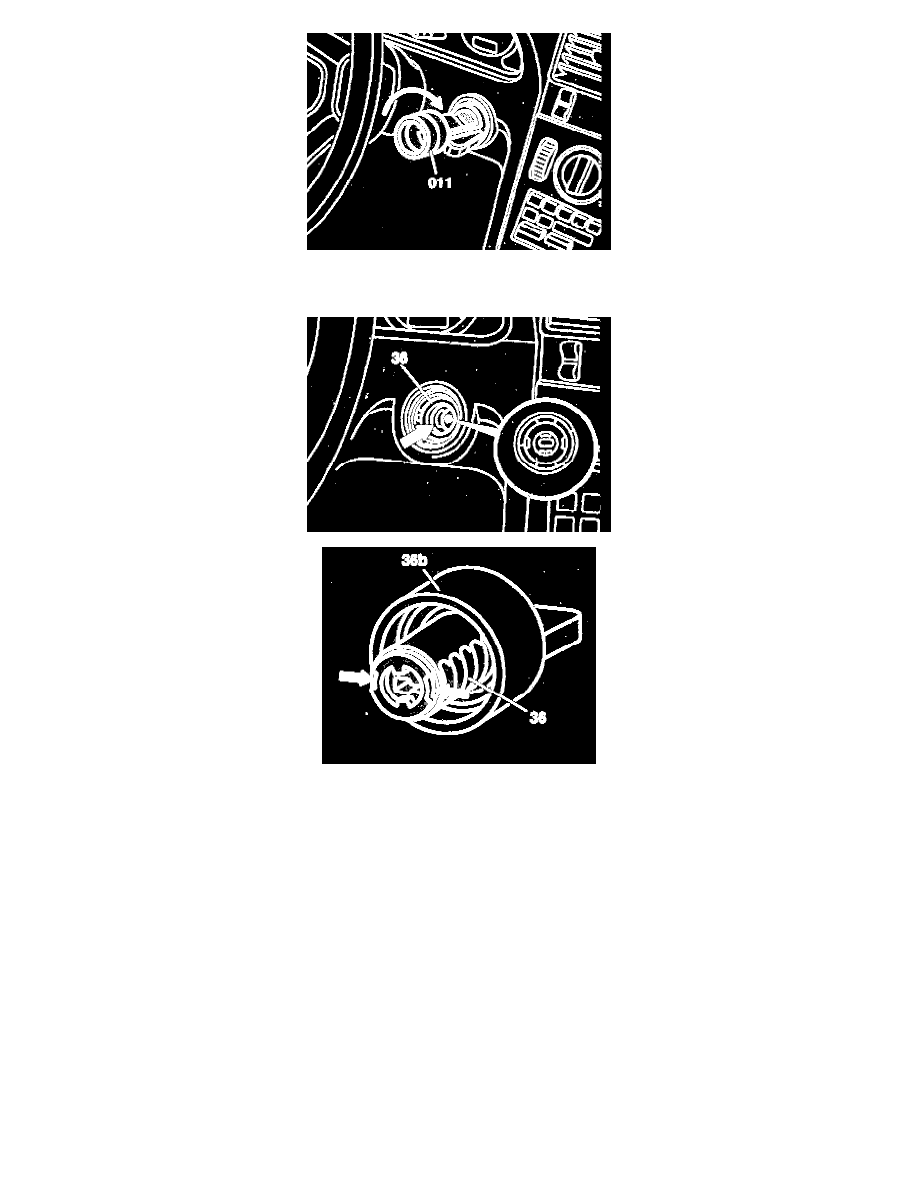 011

36

36b

36