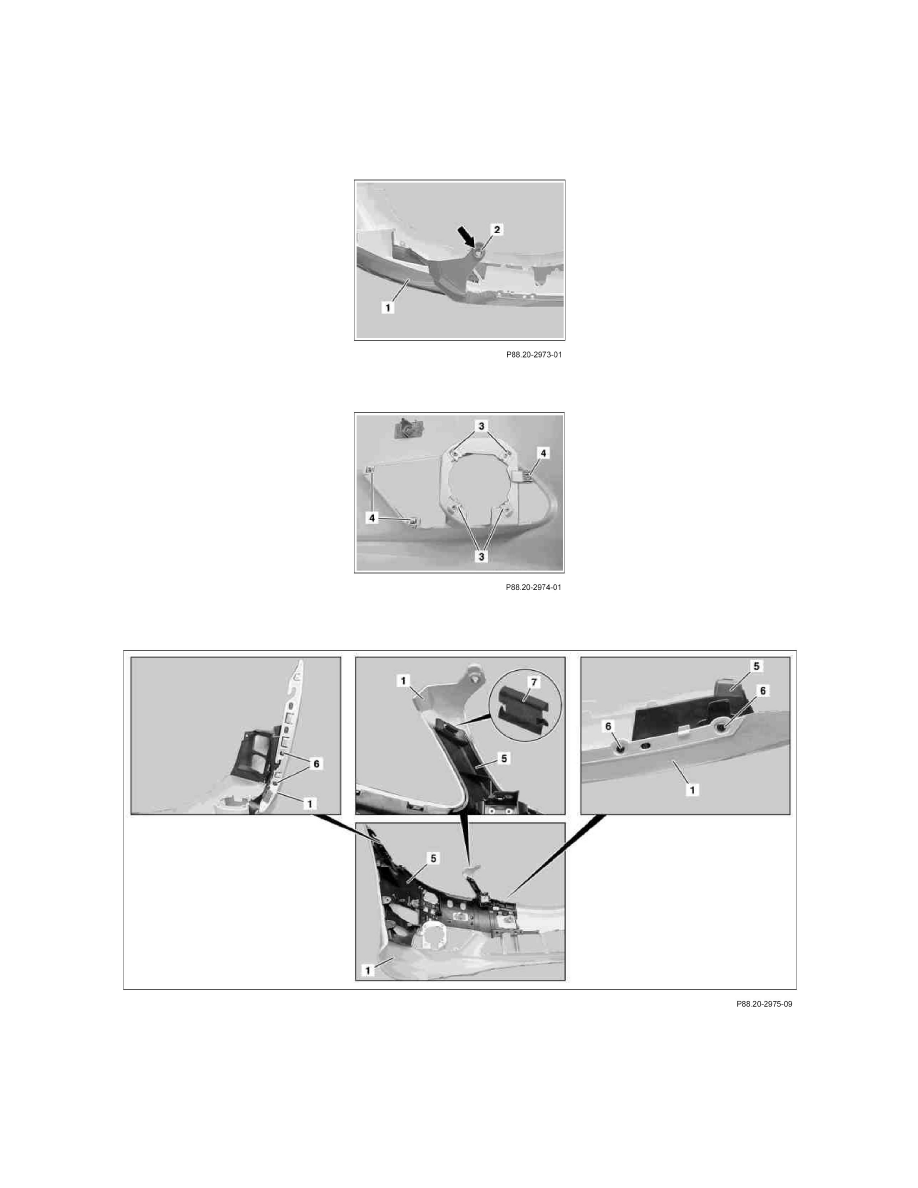 2
1
P88.20-2973-01

3
4
4
3
P88.20-2974-01

6
1
1
7
5
5
6
6
1
5
1
P88.20-2975-09