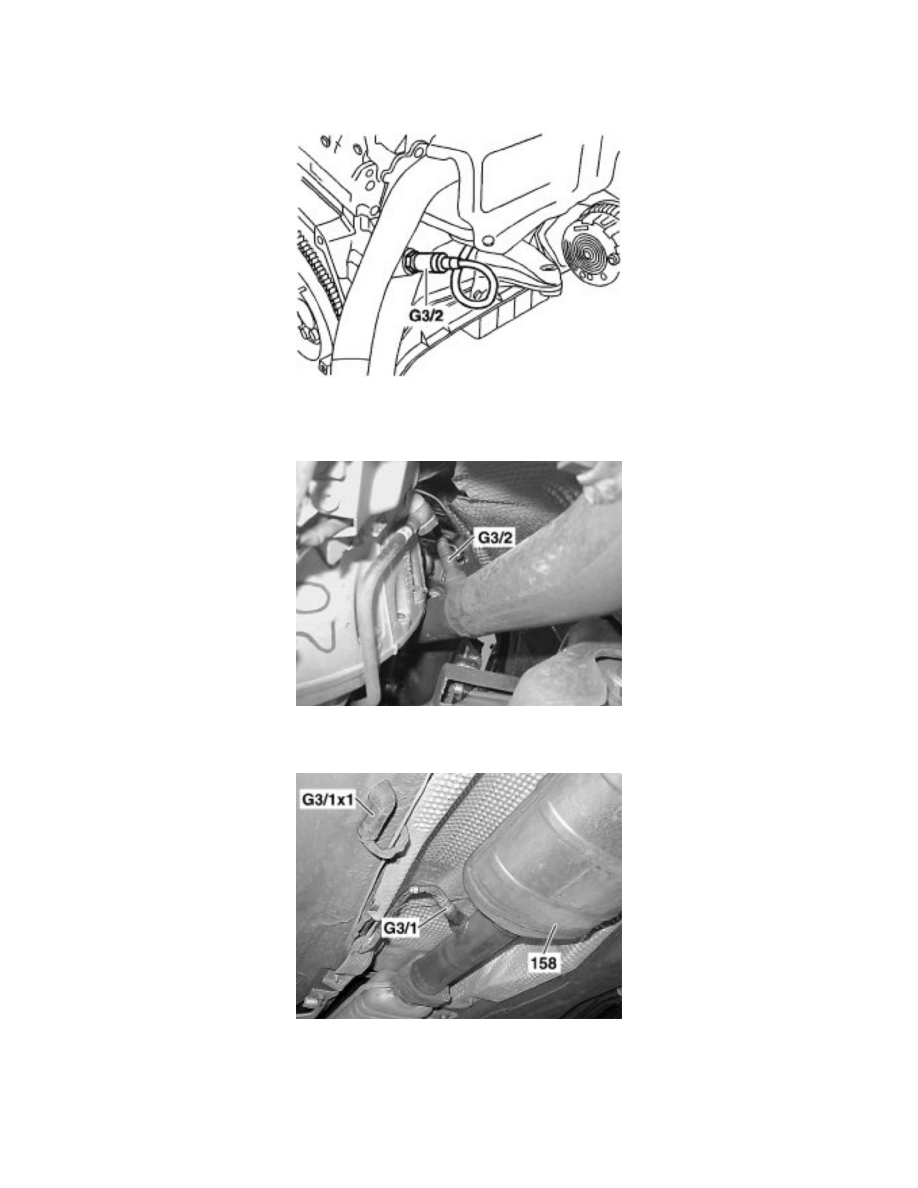 G3/2

G3/2

G3/1x1

G3/1

158