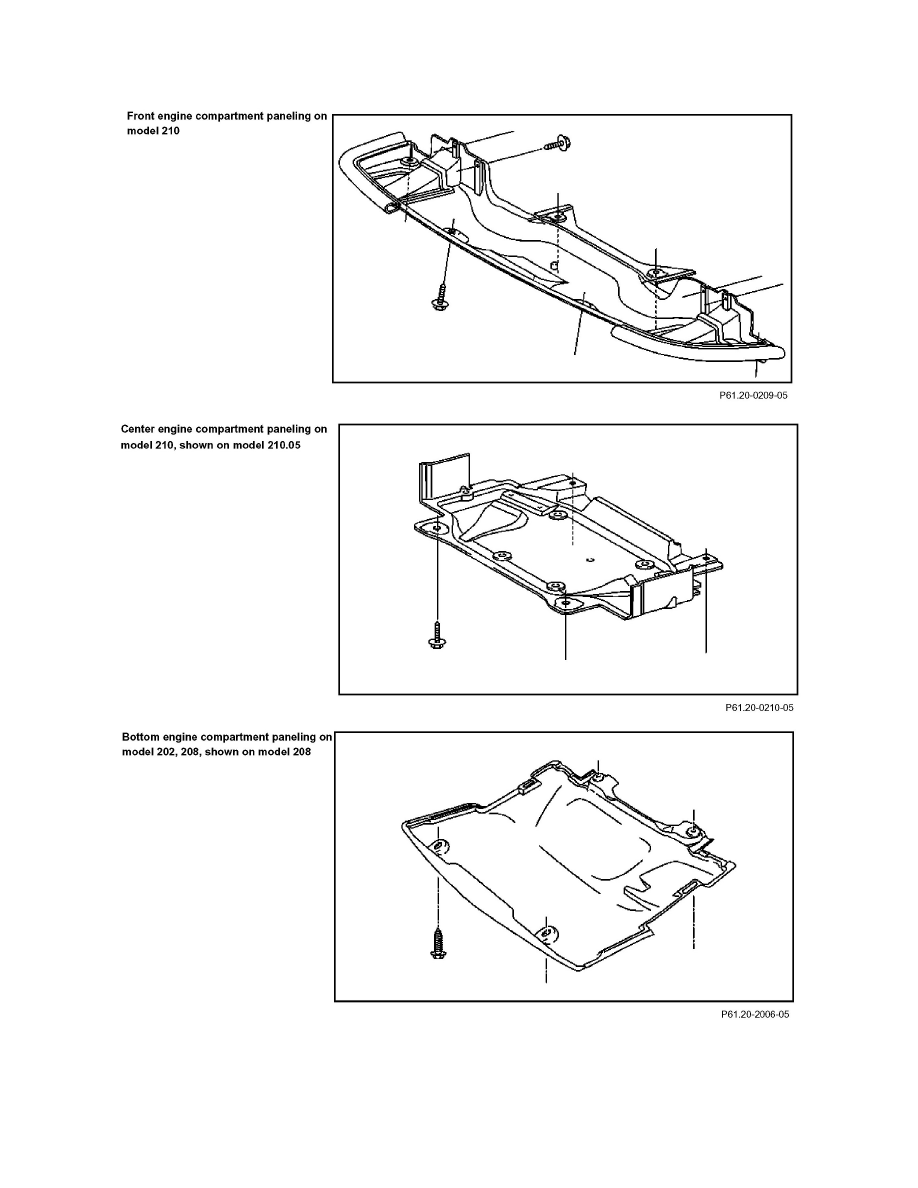 Front engine compartment paneling on model 210

P61.20-0209-05

Center engine compartment paneling on model 210, shown on model 210.05

P61.20-0210-05

Bottom engine compartment paneling on model 202, 208, shown on model 208

P61.20-2006-05