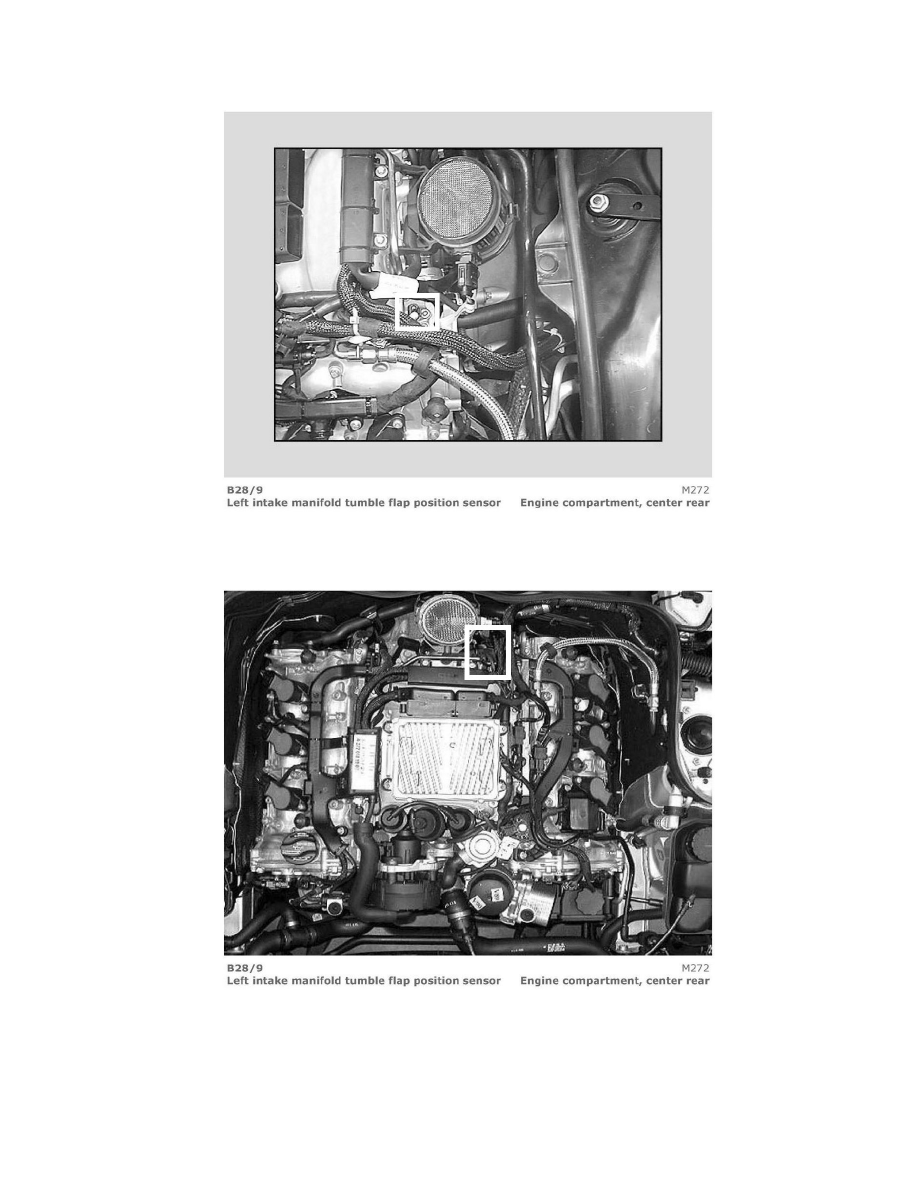 B28/9
M272
Left intake manifold tumble flap position sensor
Engine compartment, center rear

B28/9
M272
Left intake manifold tumble flap position sensor
Engine compartment, center rear