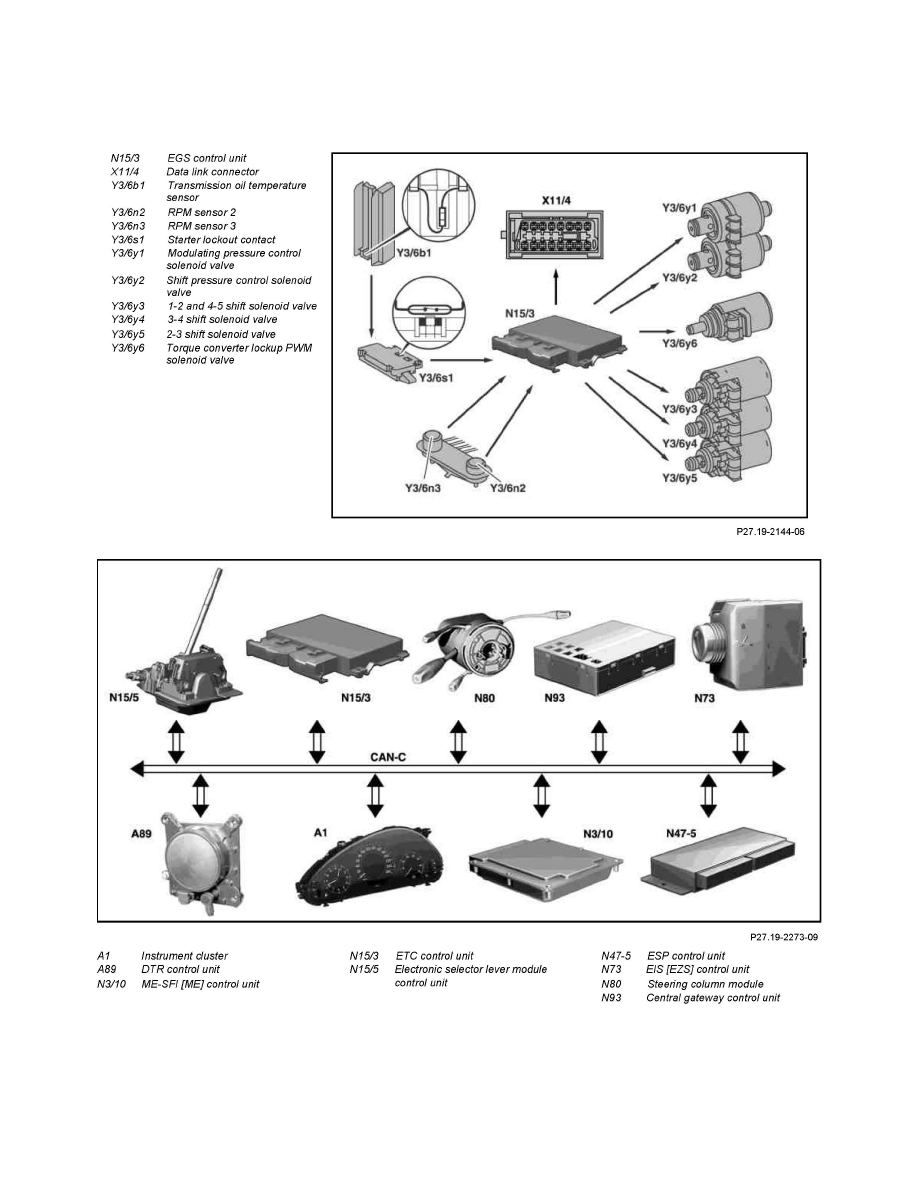 N15/3 EGS control unit
X11/4 Data link connector
Y3/6b1 Transmission oil temperature sensor
Y3/6n2 RPM sensor 2
Y3/6n3 RPM sensor 3
Y3/6s1 Starter lockout contact
Y3/6y1 Modulating pressure control solenoid valve
Y3/6y2 Shift pressure control solenoid valve
Y3/6y3 1-2 and 4-5 shift solenoid valve
Y3/6y4 3-4 shift solenoid valve
Y3/6y5 2-3 shift solenoid valve
Y3/6y6 Torque converter lockup PWM solenoid valve

Y3/6b1
X11/4
Y3/6y1
Y3/6y2
N15/3
Y3/6y6
Y3/6s1
Y3/6y3
Y3/6y4
Y3/6y5
Y3/6n3
Y3/6n2

P27.19-2144-06

N15/5
N15/3
N80
N93
N73
CAN-C
A89
A1
N3/10
N47-5

P27.19-2273-09

A1 Instrument cluster
A89 DTR control unit
N3/10 ME-SFI [ME] control unit
N15/3 ETC control unit
N15/5 Electronic selector lever module control unit
N47-5 ESP control unit
N73 EIS [EZS] control unit
N80 Steering column module
N93 Central gateway control unit