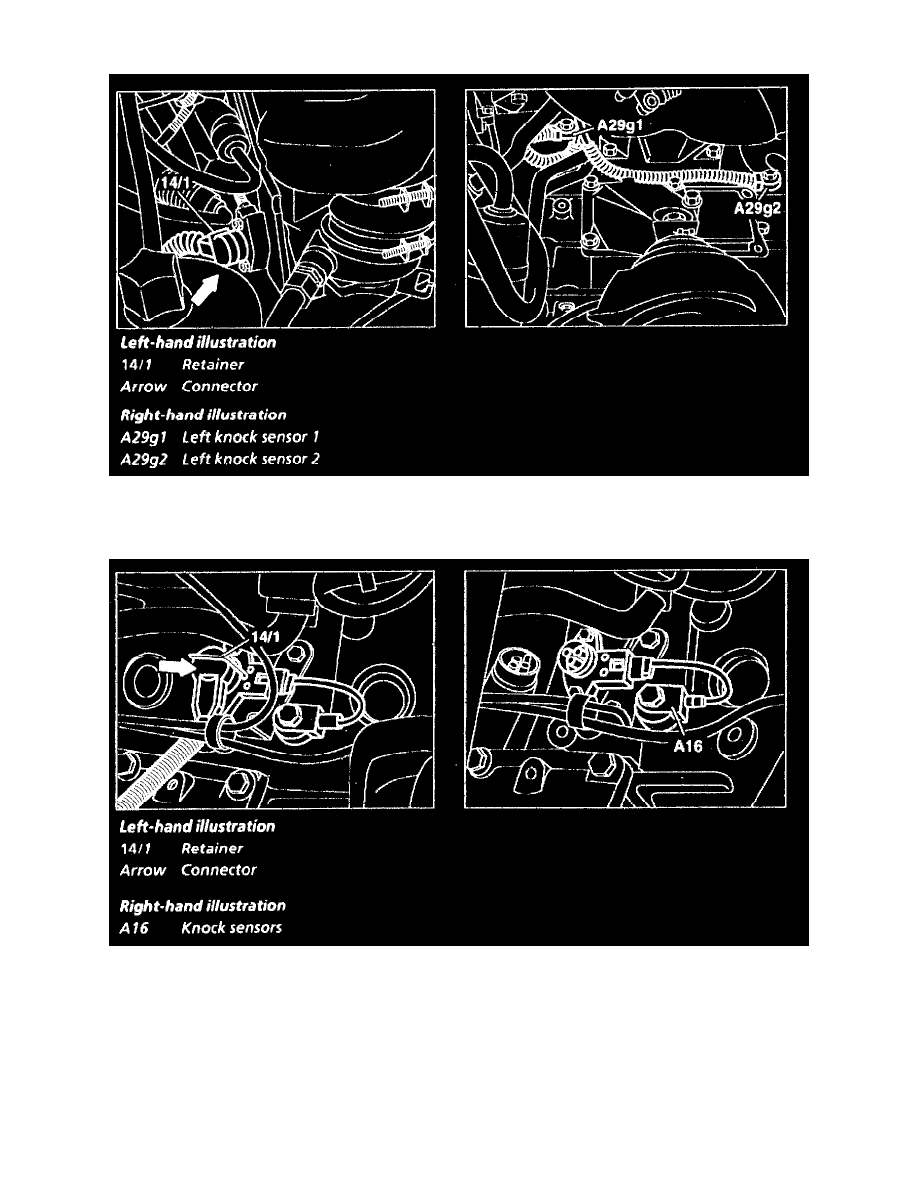 14/1

A29g1

A29g2

Left-hand illustration
14/1 Retainer
Arrow Connector

Right-hand illustration
A29g1 Left knock sensor 1
A29g2 Left knock sensor 2

14/1

A16

Left-hand illustration
14/1 Retainer
Arrow Connector

Right-hand illustration
A16 Knock sensors