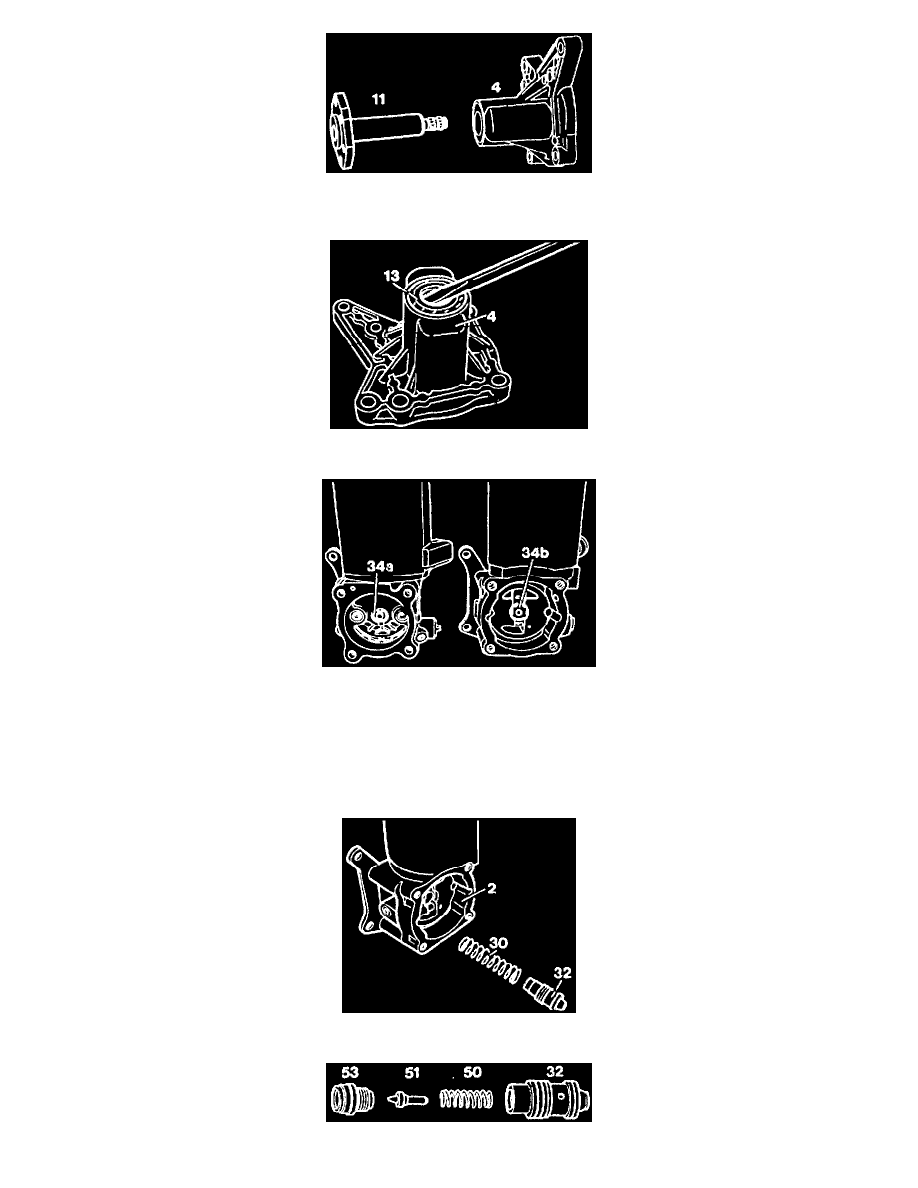 11
4

13
4

34a
34b

2
30
32

53
51
50
32