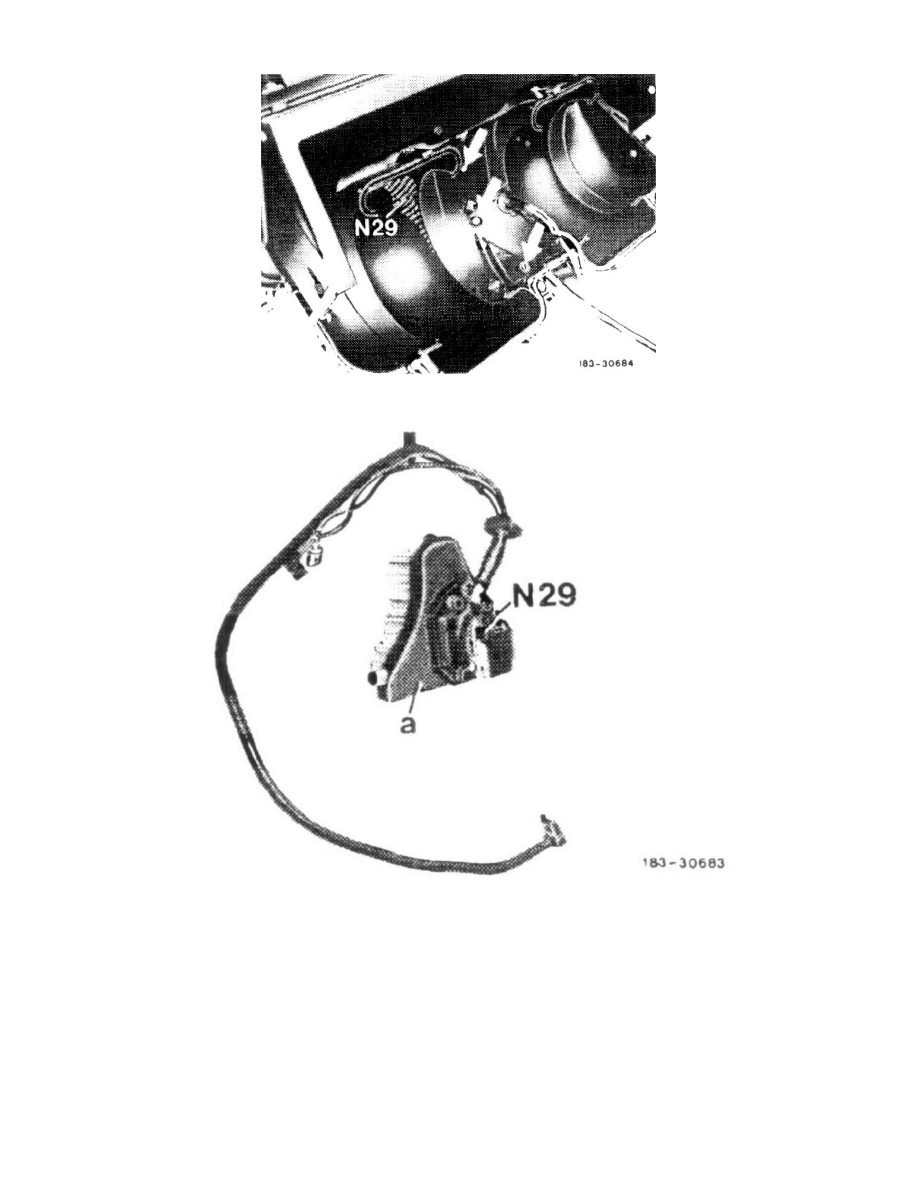 N29

183-30684

N29

a

183-30683