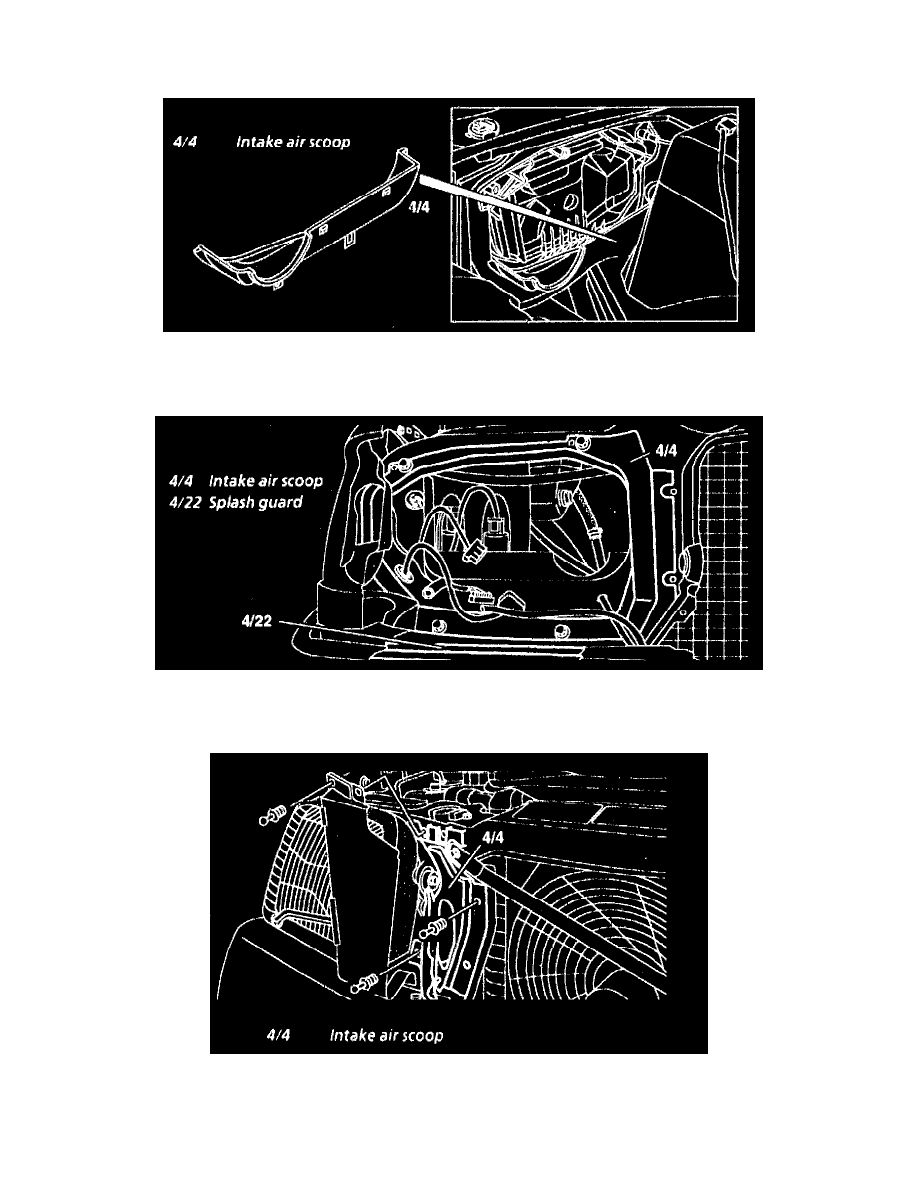 4/4 Intake air scoop

4/4

4/4 Intake air scoop
4/22 Splash guard

4/4

4/22

4/4

4/4 Intake air scoop