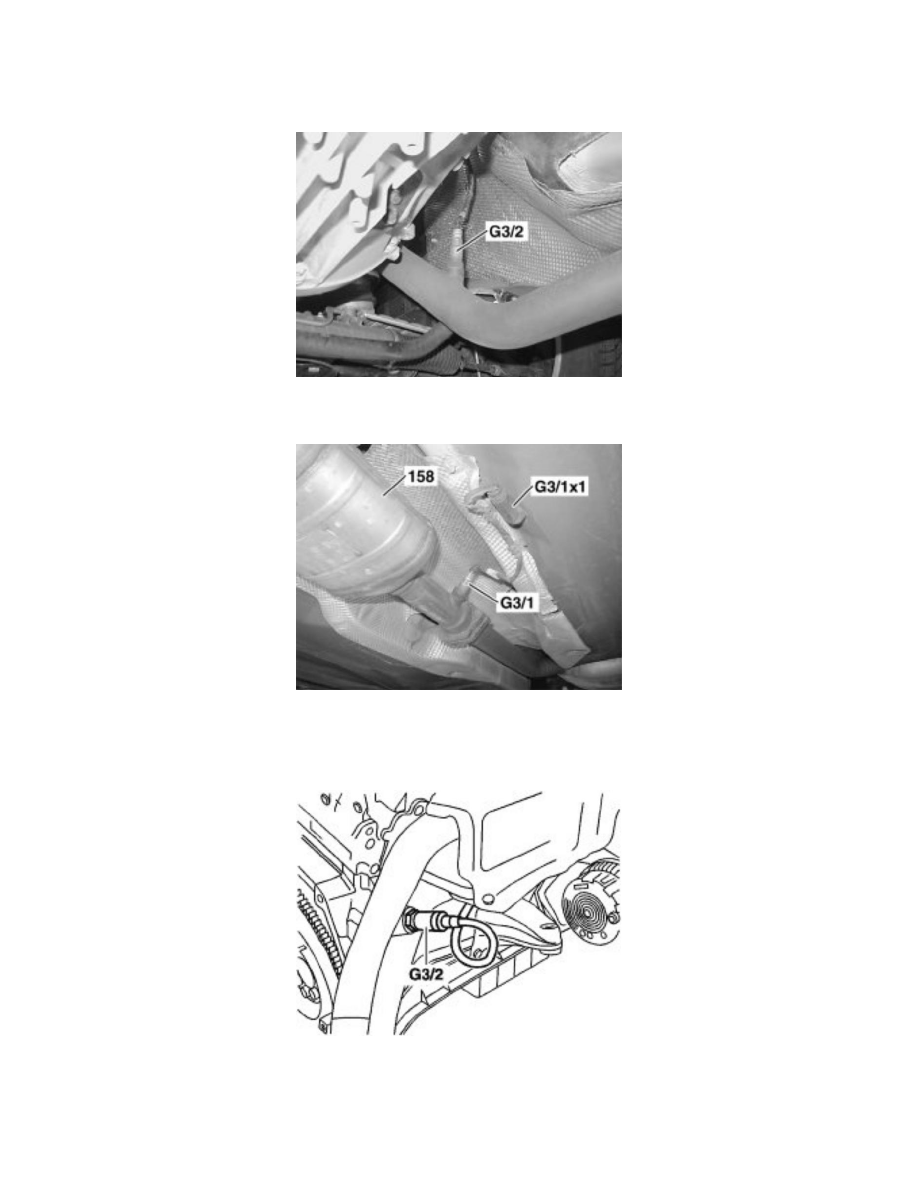 G3/2

158
G3/1x1
G3/1

G3/2