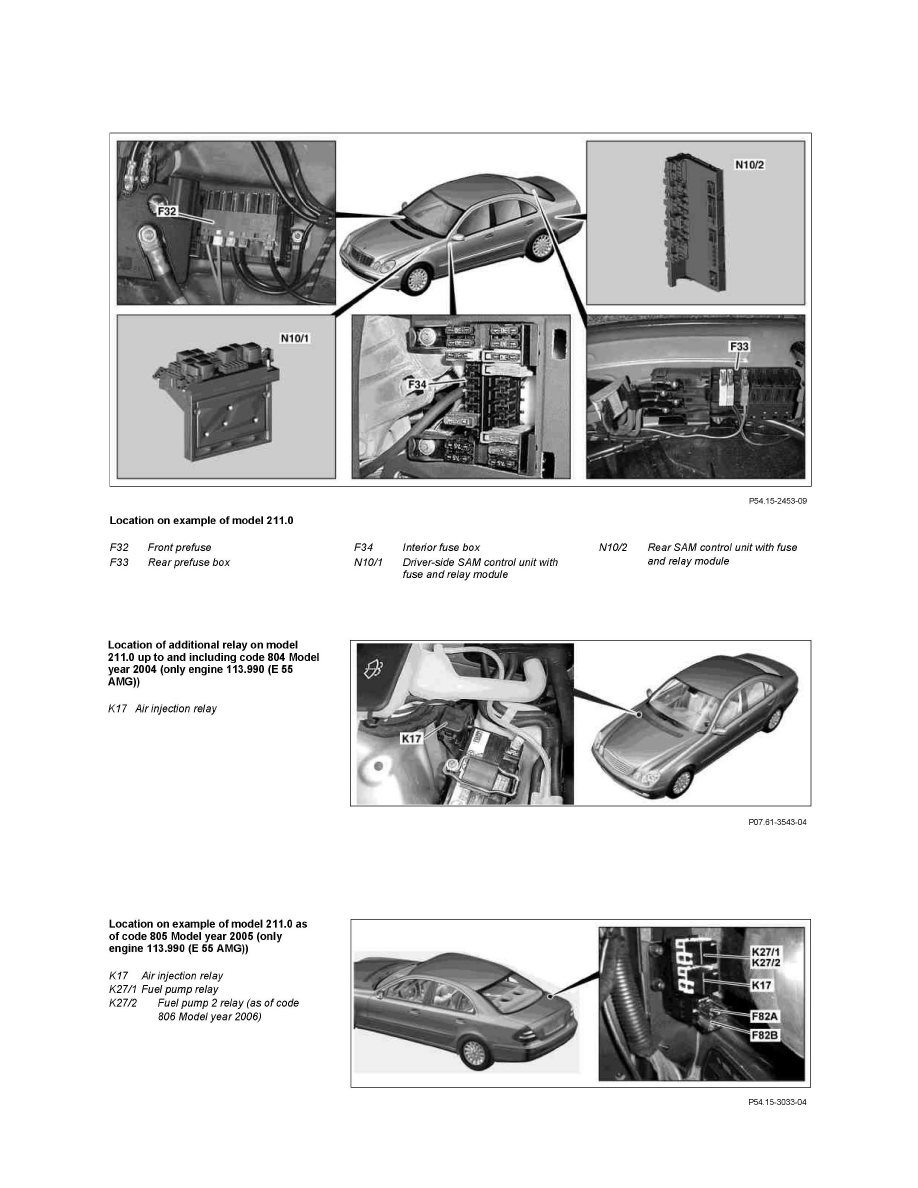 F32

N10/2

N10/1

F34

F33

P54.15-2453-09

Location on example of model 211.0

F32 Front prefuse
F33 Rear prefuse box

F34 Interior fuse box
N10/1 Driver-side SAM control unit with fuse and relay module

N10/2 Rear SAM control unit with fuse and relay module

Location of additional relay on model 211.0 up to and including code 804 Model year 2004 (only engine 113.990 (E 55 AMG))

K17 Air injection relay

K17

P07.61-3543-04

Location on example of model 211.0 as of code 805 Model year 2005 (only engine 113.990 (E 55 AMG))

K17 Air injection relay
K27/1 Fuel pump relay
K27/2 Fuel pump 2 relay (as of code 806 Model year 2006)

K27/1
K27/2
K17
F82A
F82B

P54.15-3033-04