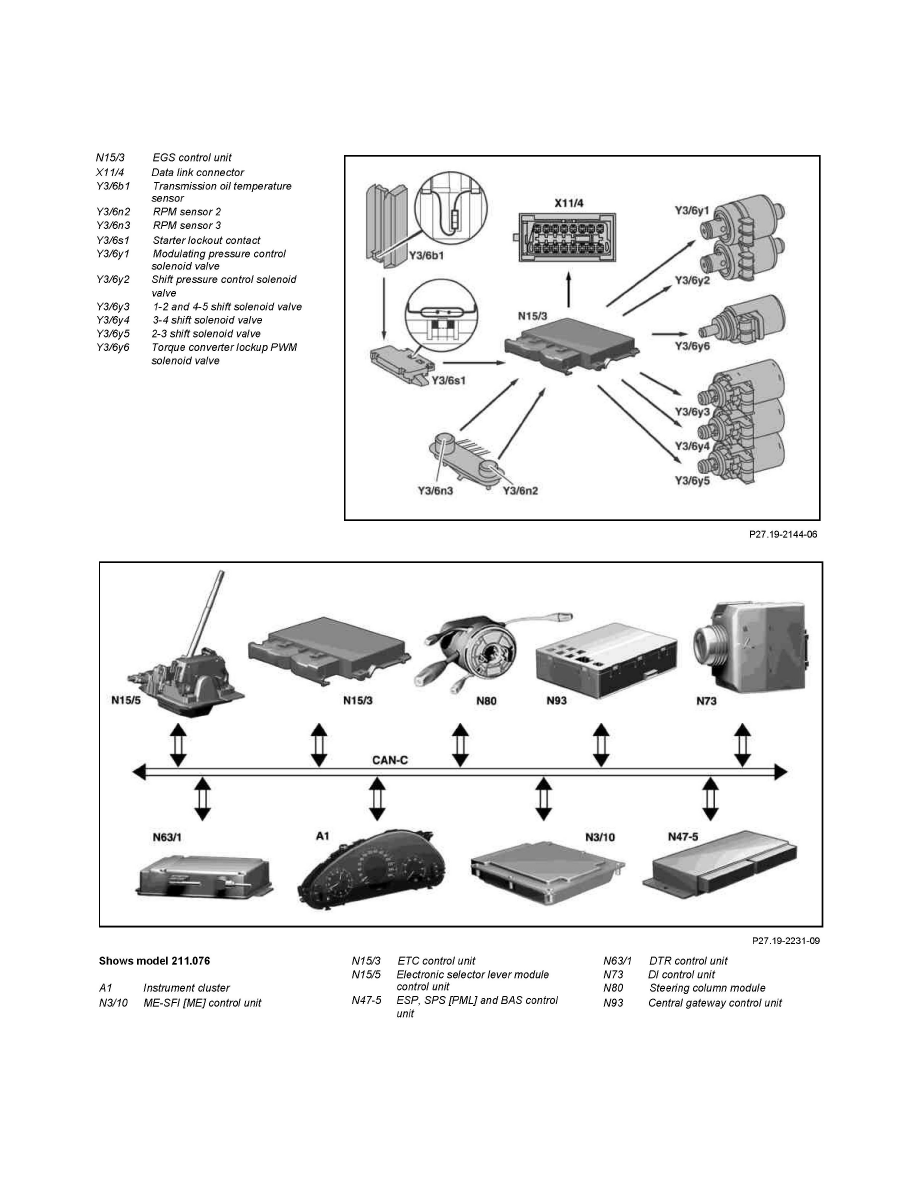 N15/3 EGS control unit
X11/4 Data link connector
Y3/6b1 Transmission oil temperature sensor
Y3/6n2 RPM sensor 2
Y3/6n3 RPM sensor 3
Y3/6s1 Starter lockout contact
Y3/6y1 Modulating pressure control solenoid valve
Y3/6y2 Shift pressure control solenoid valve
Y3/6y3 1-2 and 4-5 shift solenoid valve
Y3/6y4 3-4 shift solenoid valve
Y3/6y5 2-3 shift solenoid valve
Y3/6y6 Torque converter lockup PWM solenoid valve

Y3/6b1
X11/4
Y3/6y1
Y3/6y2
N15/3
Y3/6y6
Y3/6s1
Y3/6y3
Y3/6y4
Y3/6y5
Y3/6n3
Y3/6n2

P27.19-2144-06

N15/5
N15/3
N80
N93
N73
CAN-C
N63/1
A1
N3/10
N47-5

P27.19-2231-09

Shows model 211.076

A1 Instrument cluster
N3/10 ME-SFI [ME] control unit

N15/3 ETC control unit
N15/5 Electronic selector lever module control unit
N47-5 ESP, SPS [PML] and BAS control unit

N63/1 DTR control unit
N73 DI control unit
N80 Steering column module
N93 Central gateway control unit