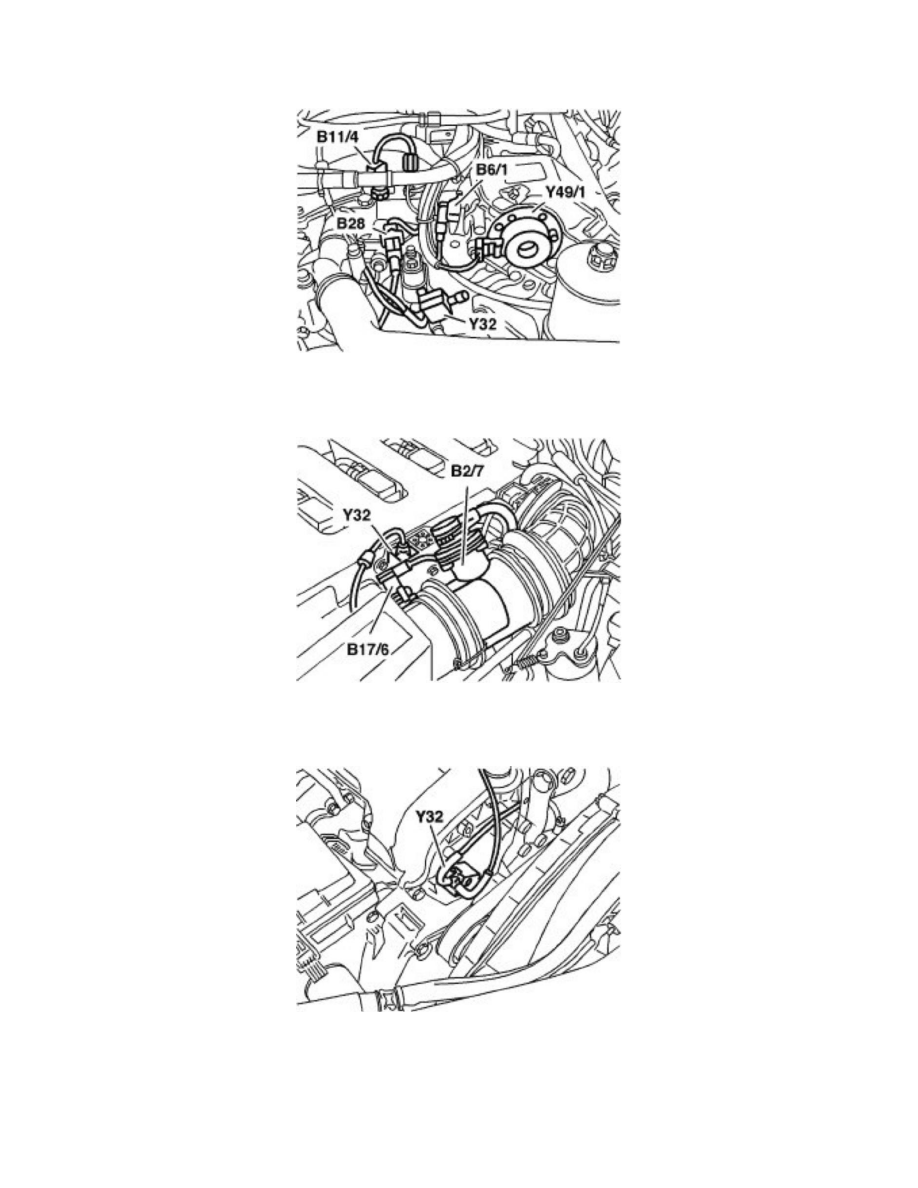 B11/4
B6/1
Y49/1
B28
Y32

B2/7
Y32
B17/6

Y32